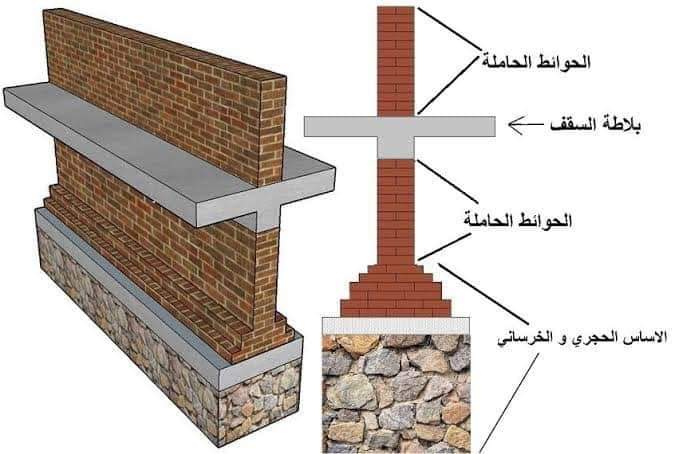 الحوائط الحاملة

بلاطة السقف

الحوائط الحاملة

الاساس الحجري و الخرساني