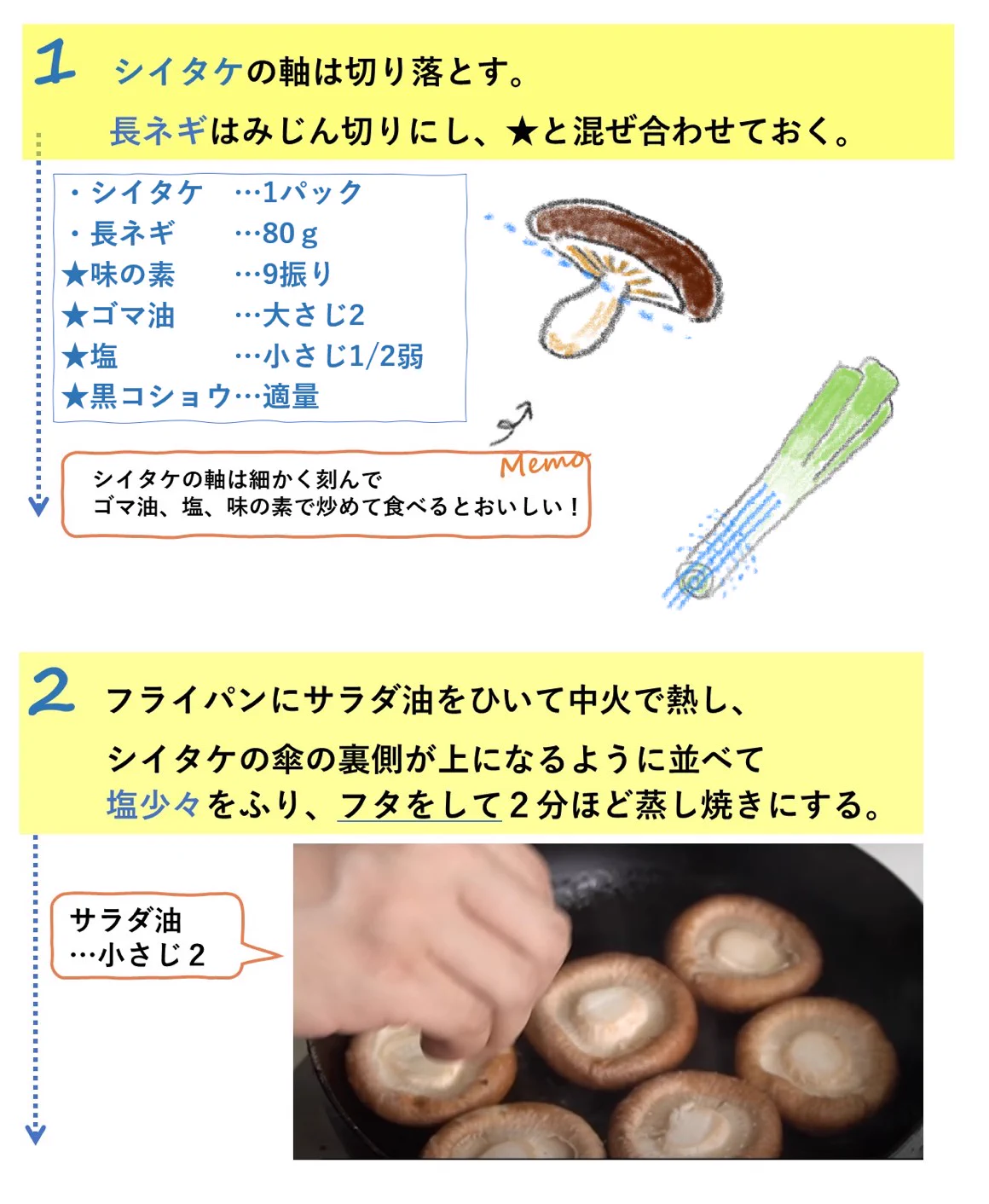 1 シイタケの軸は切り落とす。
長ネギはみじん切りにし、★と混ぜ合わせておく。

・シイタケ …1パック
・長ネギ …80ｇ
★味の素 …9振り
★ゴマ油 …大さじ2
★塩 …小さじ1/2弱
★黒コショウ…適量

Memo
シイタケの軸は細かく刻んで
ゴマ油、塩、味の素で炒めて食べるとおいしい！

2 フライパンにサラダ油をひいて中火で熱し、
シイタケの傘の裏側が上になるように並べて
塩少々をふり、フタをして２分ほど蒸し焼きにする。

サラダ油
…小さじ２