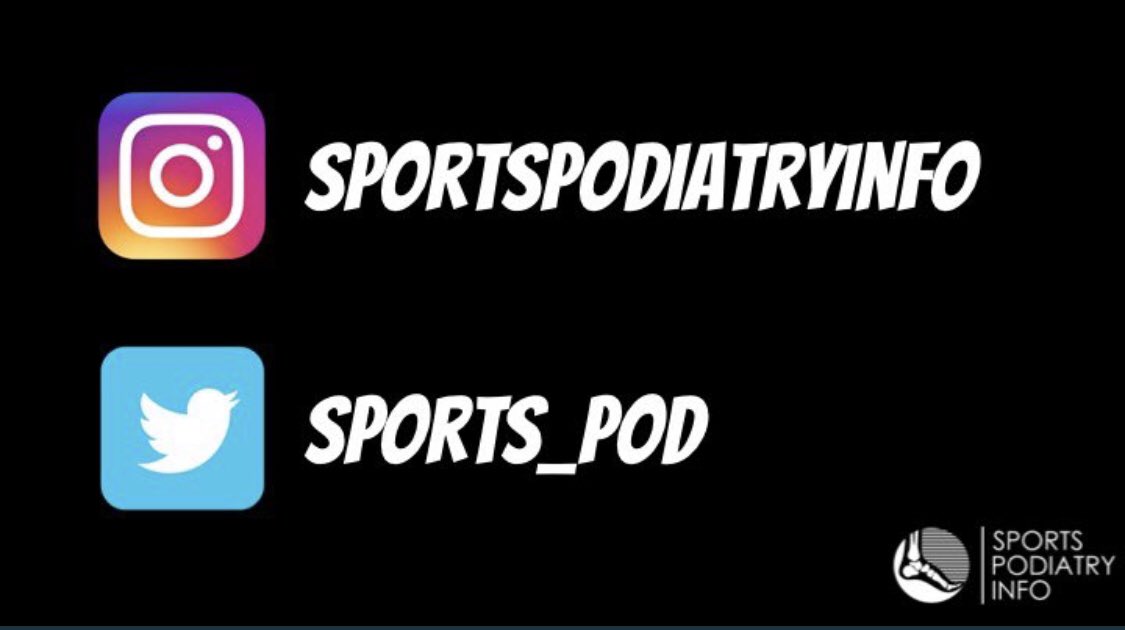 SPORTSPODIATRYINFO

SPORTS_POD

SPORTS PODIATRY INFO