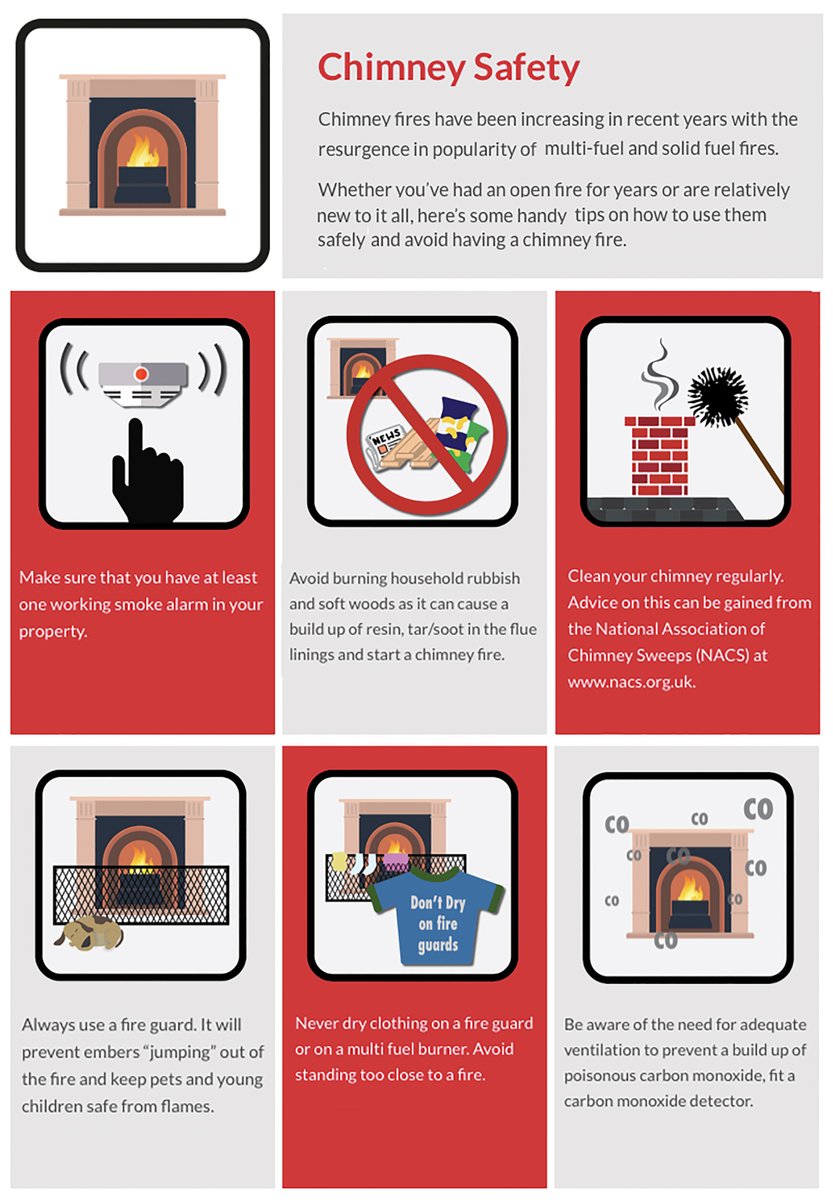 Chimney Safety

Chimney fires have been increasing in recent years with the resurgence in popularity of multi-fuel and solid fuel fires.

Whether you've had an open fire for years or are relatively new to it all, here's some handy tips on how to use them safely and avoid having a chimney fire.

Make sure that you have at least one working smoke alarm in your property.

NEWS

Avoid burning household rubbish and soft woods as it can cause a build up of resin, tar/soot in the flue linings and start a chimney fire.

Clean your chimney regularly. Advice on this can be gained from the National Association of Chimney Sweeps (NACS) at www.nacs.org.uk.

Always use a fire guard. It will prevent embers "jumping" out of the fire and keep pets and young children safe from flames.

Don't Dry on fire guards

Never dry clothing on a fire guard or on a multi fuel burner. Avoid standing too close to a fire.

CO CO CO CO CO CO CO CO CO CO

Be aware of the need for adequate ventilation to prevent a build up of poisonous carbon monoxide, fit a carbon monoxide detector.