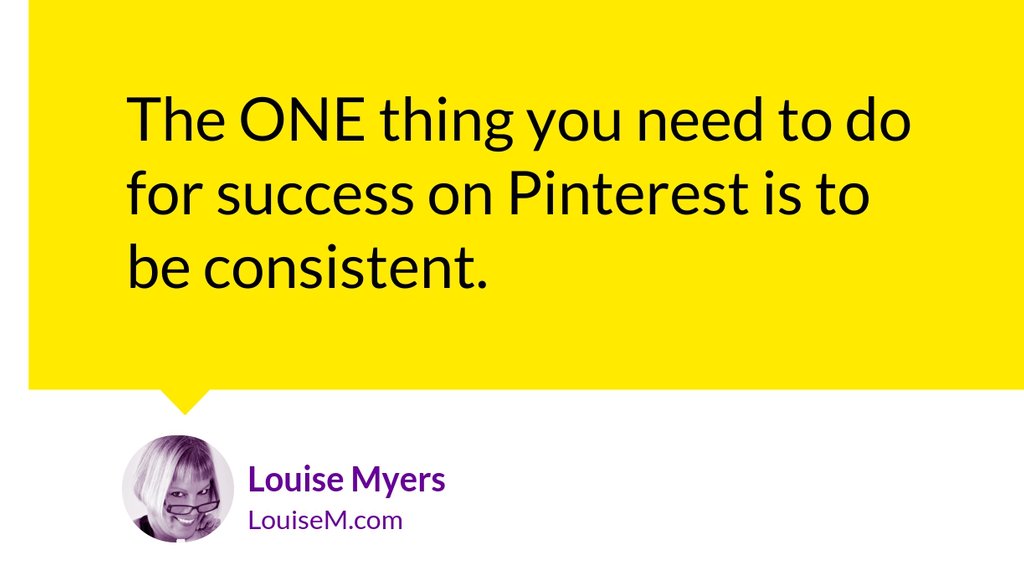 The ONE thing you need to do for success on Pinterest is to be consistent.

Louise Myers
LouiseM.com