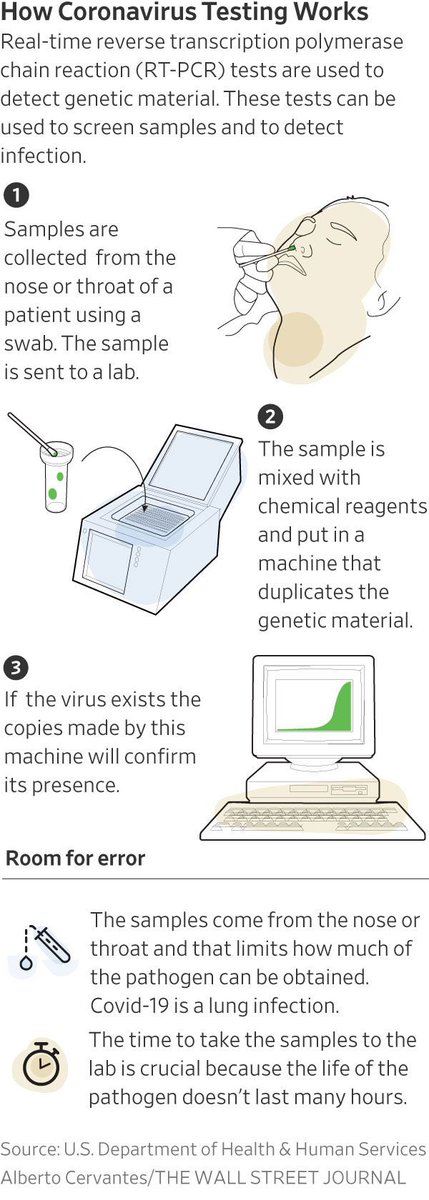 How Coronavirus Testing Works

Real-time reverse transcription polymerase chain reaction (RT-PCR) tests are used to detect genetic material. These tests can be used to screen samples and to detect infection.

1

Samples are collected from the nose or throat of a patient using a swab. The sample is sent to a lab.

2

The sample is mixed with chemical reagents and put in a machine that duplicates the genetic material.

3

If the virus exists the copies made by this machine will confirm its presence.

Room for error

The samples come from the nose or throat and that limits how much of the pathogen can be obtained. Covid-19 is a lung infection.

The time to take the samples to the lab is crucial because the life of the pathogen doesn't last many hours.

Source: U.S. Department of Health & Human Services
Alberto Cervantes/THE WALL STREET JOURNAL