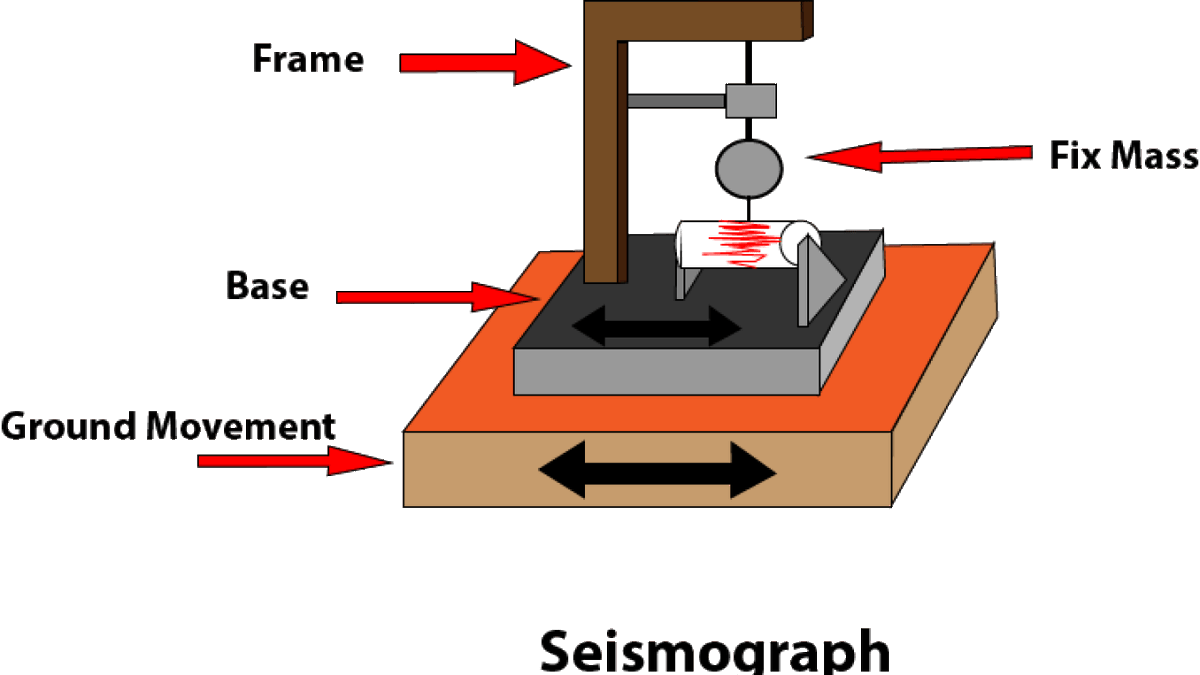 Frame

Fix Mass

Base

Ground Movement

Seismograph