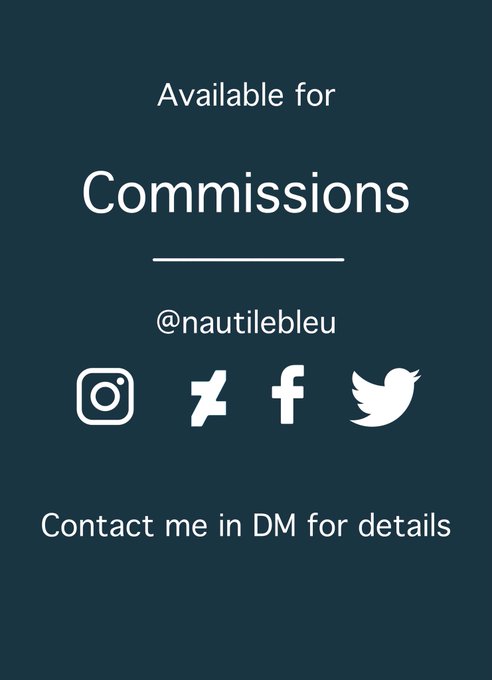 Available for

Commissions

@nautilebleu

Contact me in DM for details