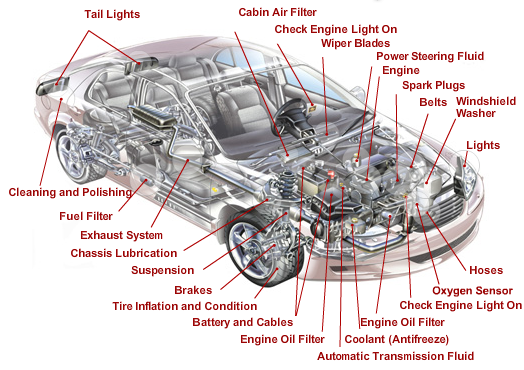 Tail Lights

Cabin Air Filter

Check Engine Light On

Wiper Blades

Power Steering Fluid

Engine

Spark Plugs

Belts

Windshield Washer

Lights

Cleaning and Polishing

Fuel Filter

Exhaust System

Chassis Lubrication

Suspension

Brakes

Tire Inflation and Condition

Battery and Cables

Engine Oil Filter

Automatic Transmission Fluid

Coolant (Antifreeze)

Engine Oil Filter

Check Engine Light On

Oxygen Sensor

Hoses