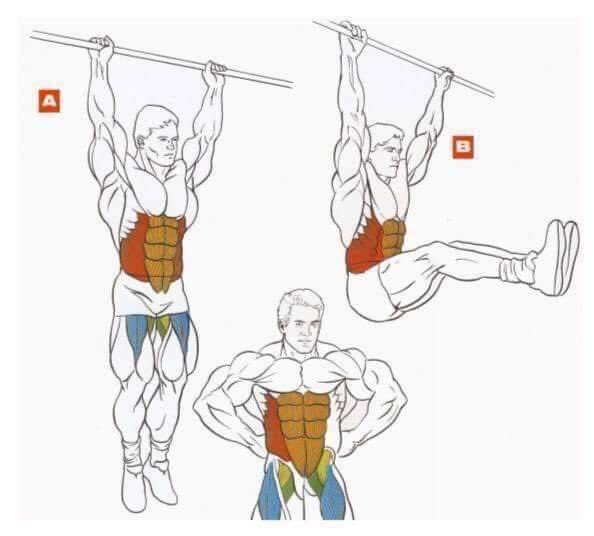 A

B