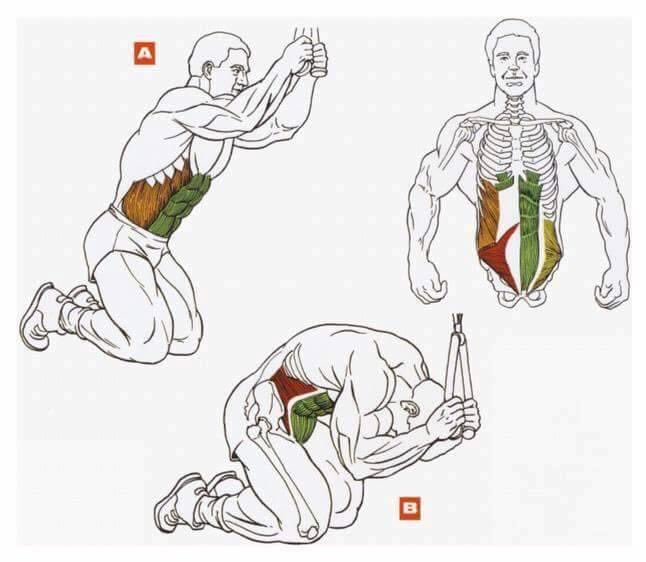 A

B