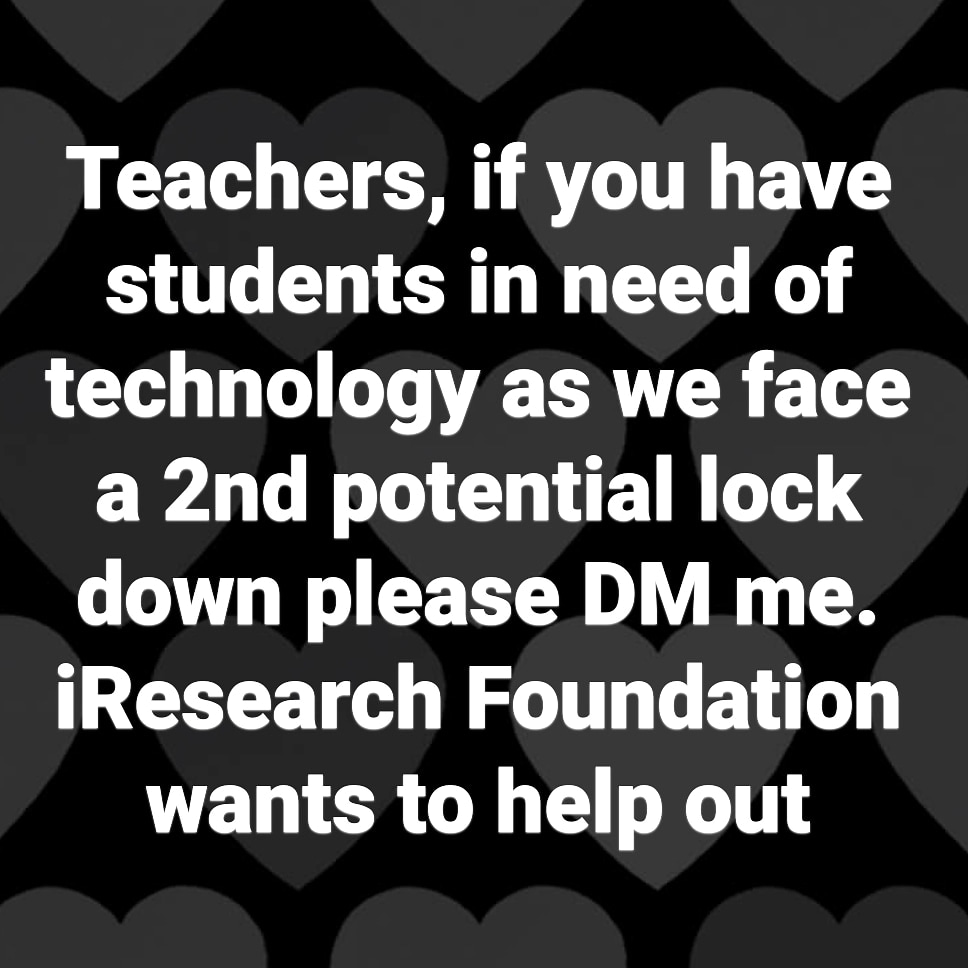 Teachers, if you have students in need of technology as we face a 2nd potential lock down please DM me. iResearch Foundation wants to help out