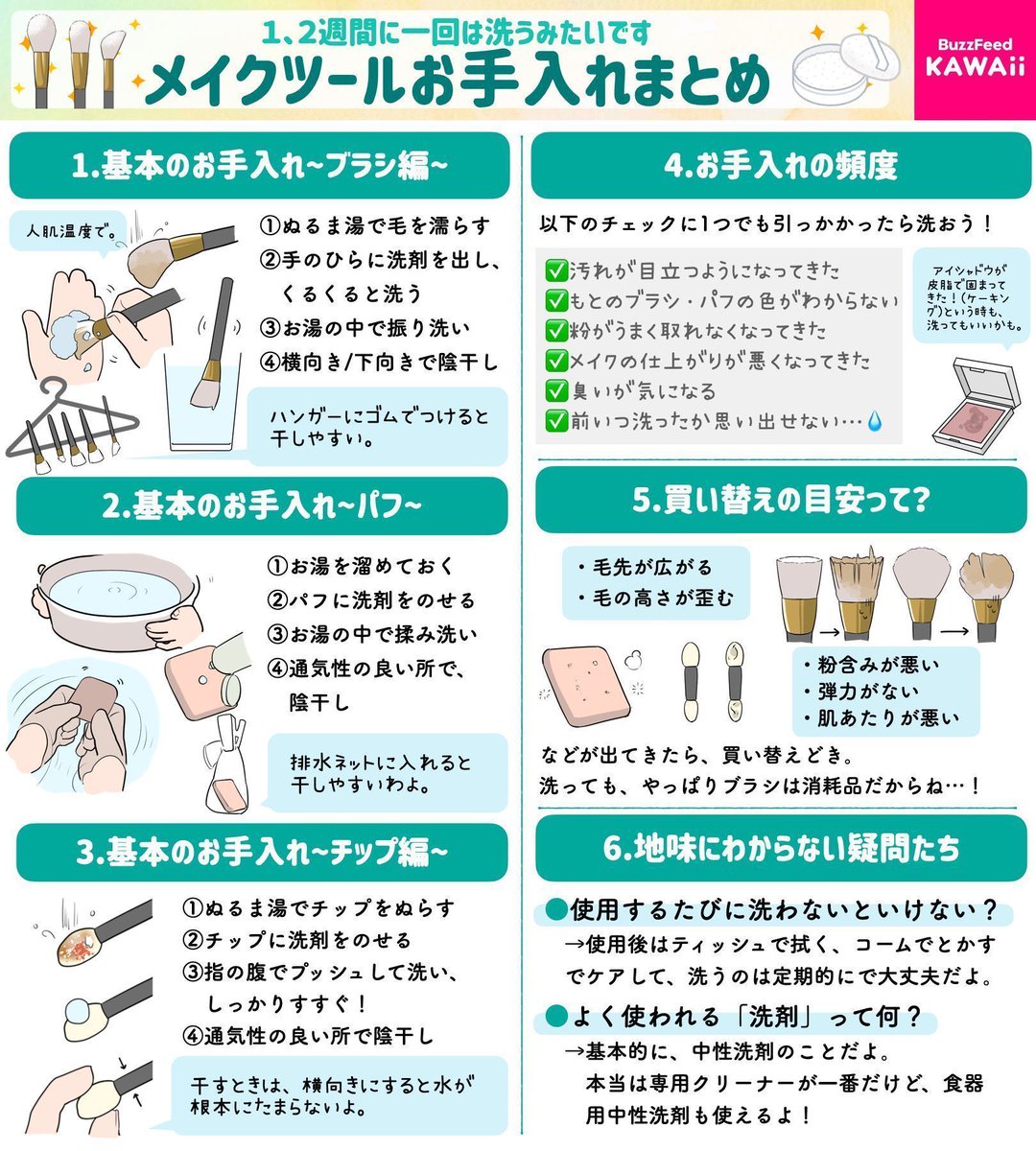 1、2週間に一回は洗うみたいです
メイクツールお手入れまとめ

BuzzFeed KAWAii

1.基本のお手入れ~ブラシ編~

人肌温度で。

①ぬるま湯で毛を濡らす
②手のひらに洗剤を出し、くるくると洗う
③お湯の中で振り洗い
④横向き/下向きで陰干し

ハンガーにゴムでつけると干しやすい。

2.基本のお手入れ~パフ~

①お湯を溜めておく
②パフに洗剤をのせる
③お湯の中で揉み洗い
④通気性の良い所で、陰干し

排水ネットに入れると干しやすいわよ。

3.基本のお手入れ~チップ編~

①ぬるま湯でチップをぬらす
②チップに洗剤をのせる
③指の腹でプッシュして洗い、しっかりすすぐ！
④通気性の良い所で陰干し

干すときは、横向きにすると水が根本にたまらないよ。

4.お手入れの頻度

以下のチェックに1つでも引っかかったら洗おう！

✅汚れが目立つようになってきた
✅もとのブラシ・パフの色がわからない
✅粉がうまく取れなくなってきた
✅メイクの仕上がりが悪くなってきた
✅臭いが気になる
✅前いつ洗ったか思い出せない…💧

アイシャドウが皮脂で固まってきた！（ケーキング）という時も、洗ってもいいかも。

5.買い替えの目安って？

・毛先が広がる
・毛の高さが歪む

・粉含みが悪い
・弾力がない
・肌あたりが悪い

などが出てきたら、買い替えどき。
洗っても、やっぱりブラシは消耗品だからね…！

6.地味にわからない疑問たち

●使用するたびに洗わないといけない？
→使用後はティッシュで拭く、コームでとかすでケアして、洗うのは定期的にで大丈夫だよ。

●よく使われる「洗剤」って何？
→基本的に、中性洗剤のことだよ。
本当は専用クリーナーが一番だけど、食器用中性洗剤も使えるよ！