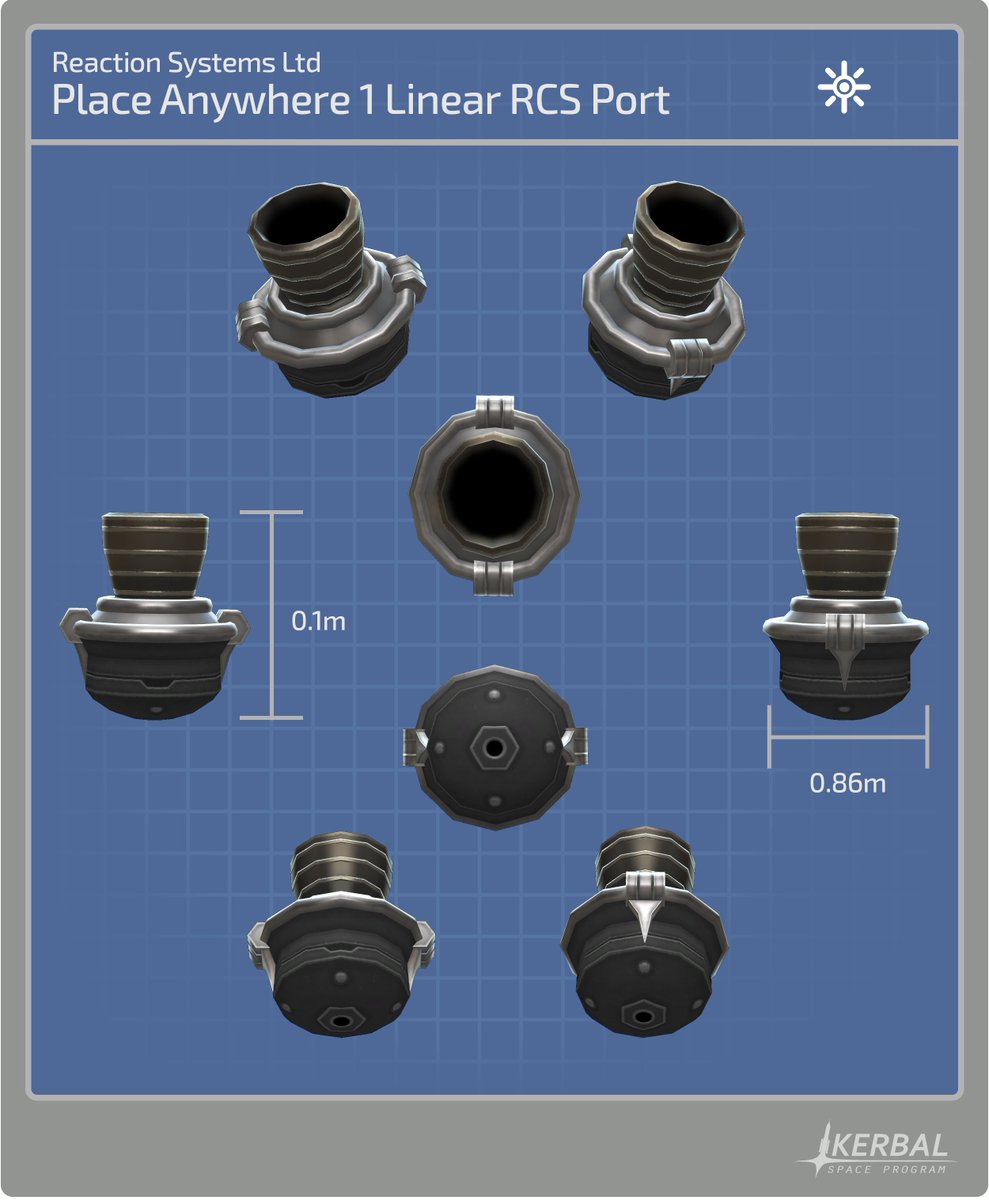 Reaction Systems Ltd
Place Anywhere 1 Linear RCS Port

0.1m

0.86m

KERBAL
SPACE PROGRAM