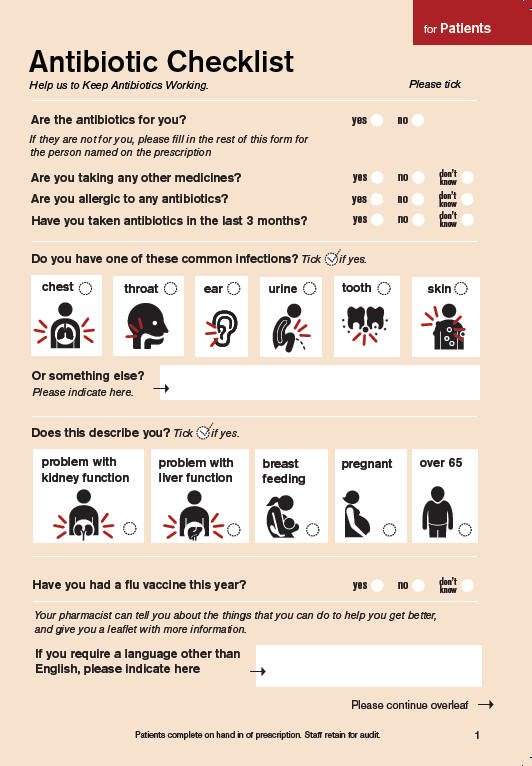 for Patients

Antibiotic Checklist
Help us to Keep Antibiotics Working.

Please tick

Are the antibiotics for you? yes no
If they are not for you, please fill in the rest of this form for the person named on the prescription

Are you taking any other medicines? yes no don't know
Are you allergic to any antibiotics? yes no don't know
Have you taken antibiotics in the last 3 months? yes no don't know

Do you have one of these common infections? Tick if yes.

chest throat ear urine tooth skin

Or something else?
Please indicate here. →

Does this describe you? Tick if yes.

problem with kidney function
problem with liver function
breast feeding
pregnant
over 65

Have you had a flu vaccine this year? yes no don't know

Your pharmacist can tell you about the things that you can do to help you get better, and give you a leaflet with more information.

If you require a language other than English, please indicate here →

Please continue overleaf →

Patients complete on hand in of prescription. Staff retain for audit.

1