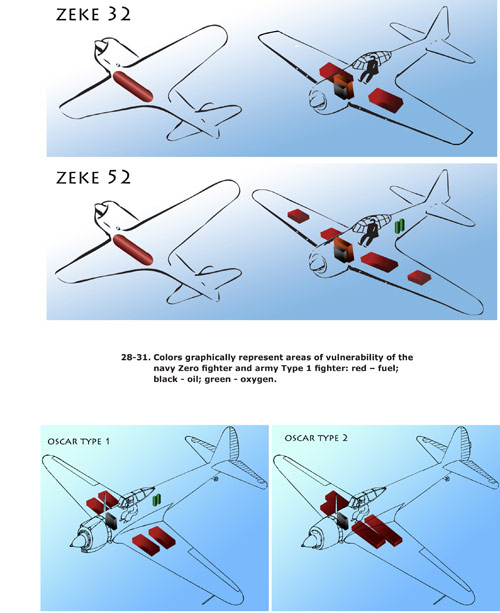 ZEKE 32

ZEKE 52

28-31. Colors graphically represent areas of vulnerability of the navy Zero fighter and army Type 1 fighter: red – fuel; black - oil; green - oxygen.

OSCAR TYPE 1

OSCAR TYPE 2