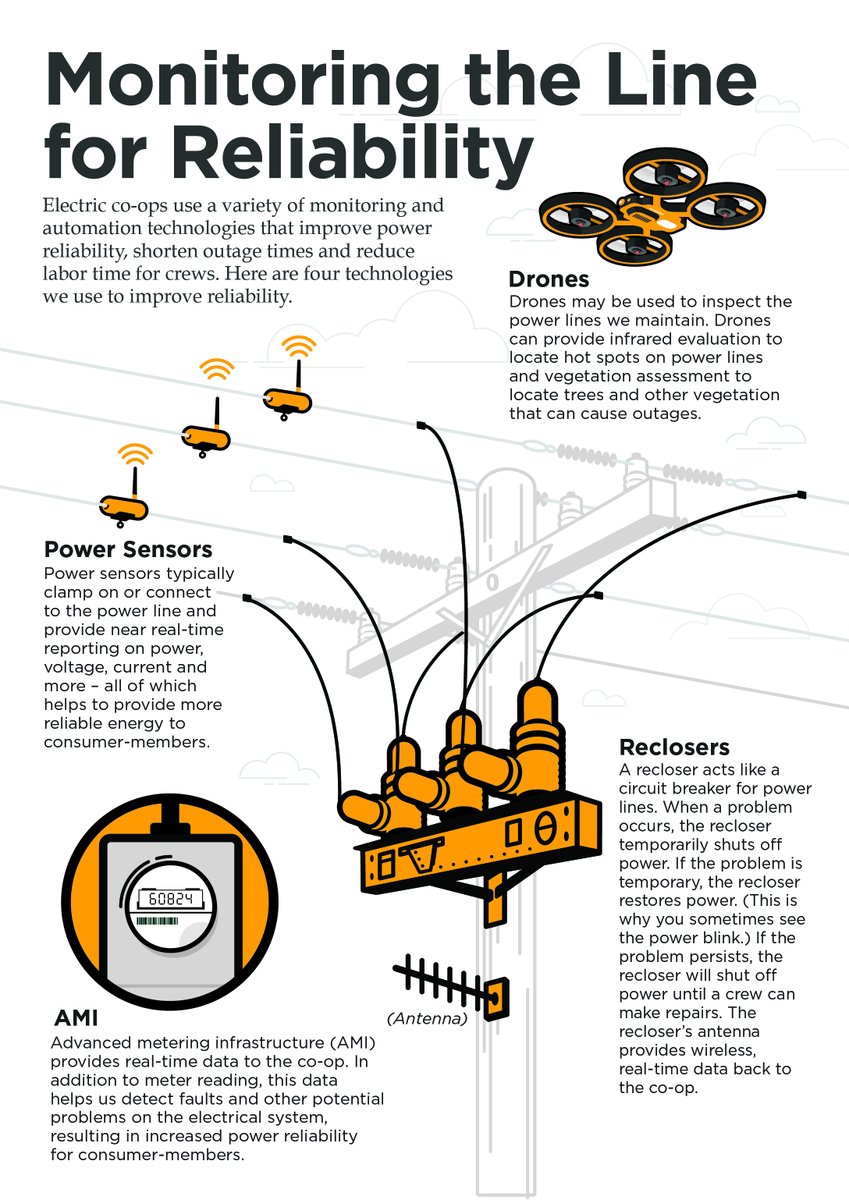 Monitoring the Line for Reliability

Electric co-ops use a variety of monitoring and automation technologies that improve power reliability, shorten outage times and reduce labor time for crews. Here are four technologies we use to improve reliability.

Drones
Drones may be used to inspect the power lines we maintain. Drones can provide infrared evaluation to locate hot spots on power lines and vegetation assessment to locate trees and other vegetation that can cause outages.

Power Sensors
Power sensors typically clamp on or connect to the power line and provide near real-time reporting on power, voltage, current and more – all of which helps to provide more reliable energy to consumer-members.

Reclosers
A recloser acts like a circuit breaker for power lines. When a problem occurs, the recloser temporarily shuts off power. If the problem is temporary, the recloser restores power. (This is why you sometimes see the power blink.) If the problem persists, the recloser will shut off power until a crew can make repairs. The recloser's antenna provides wireless, real-time data back to the co-op.

60824

(Antenna)

AMI
Advanced metering infrastructure (AMI) provides real-time data to the co-op. In addition to meter reading, this data helps us detect faults and other potential problems on the electrical system, resulting in increased power reliability for consumer-members.