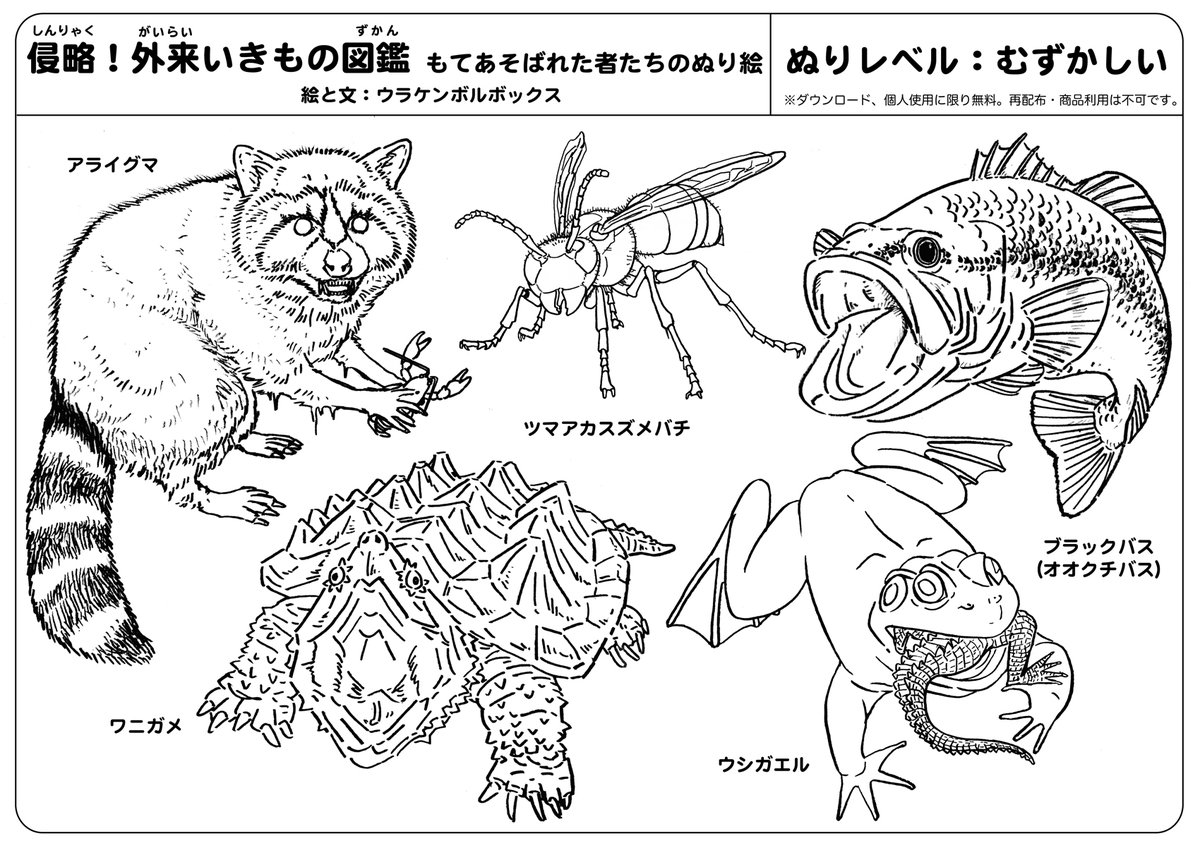 しんりゃく がいらい ずかん
侵略！外来いきもの図鑑 もてあそばれた者たちのぬり絵
絵と文：ウラケンボルボックス

ぬりレベル：むずかしい
※ダウンロード、個人使用に限り無料。再配布・商品利用は不可です。

アライグマ

ツマアカスズメバチ

ブラックバス
(オオクチバス)

ワニガメ

ウシガエル