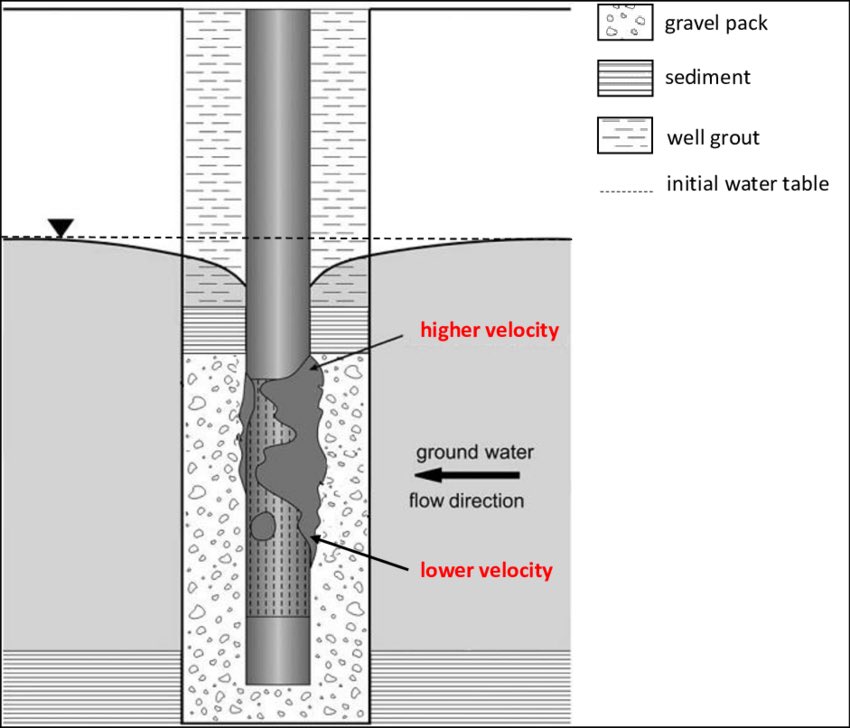 gravel pack
sediment
well grout
initial water table

higher velocity
ground water
flow direction
lower velocity