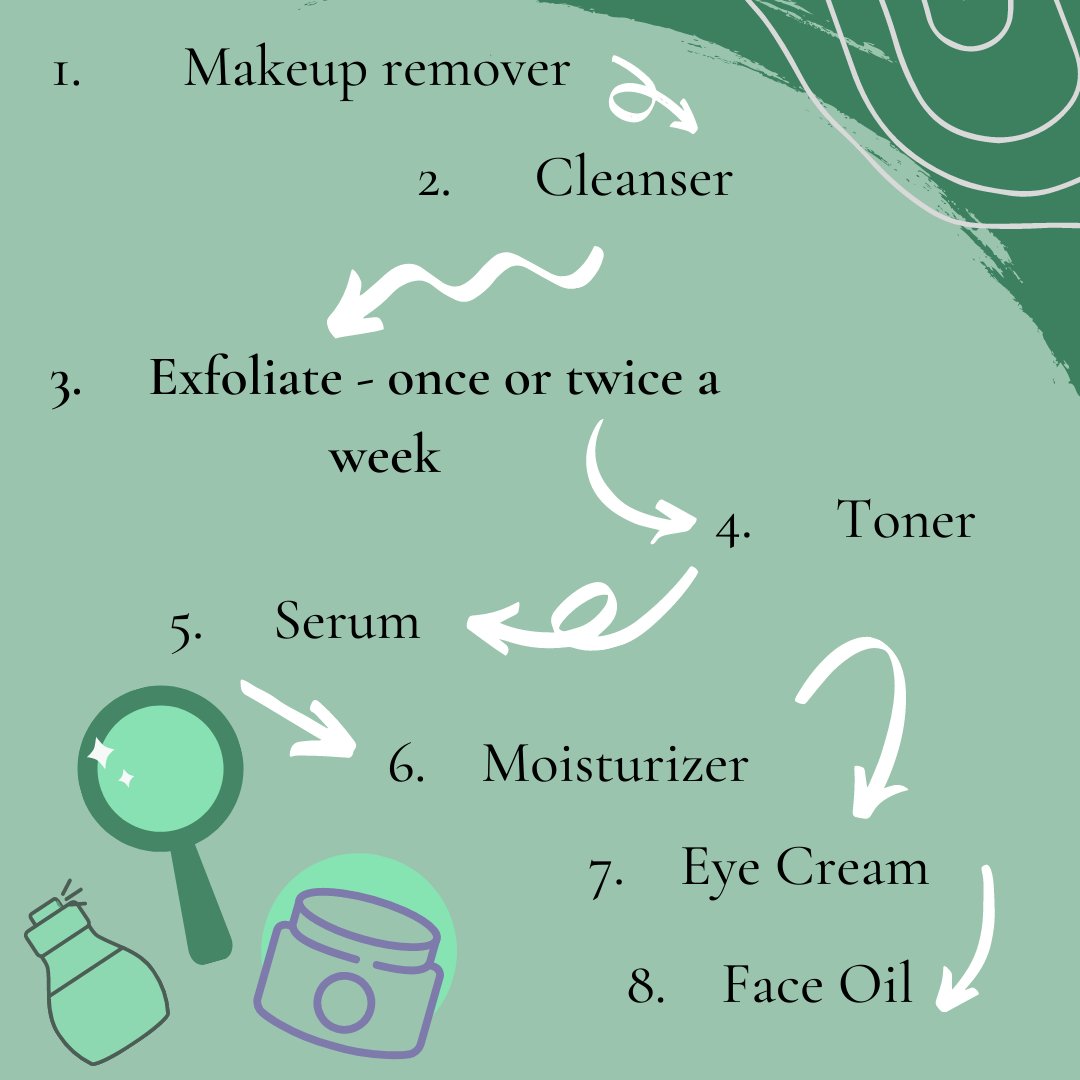 1. Makeup remover

2. Cleanser

3. Exfoliate - once or twice a week

4. Toner

5. Serum

6. Moisturizer

7. Eye Cream

8. Face Oil