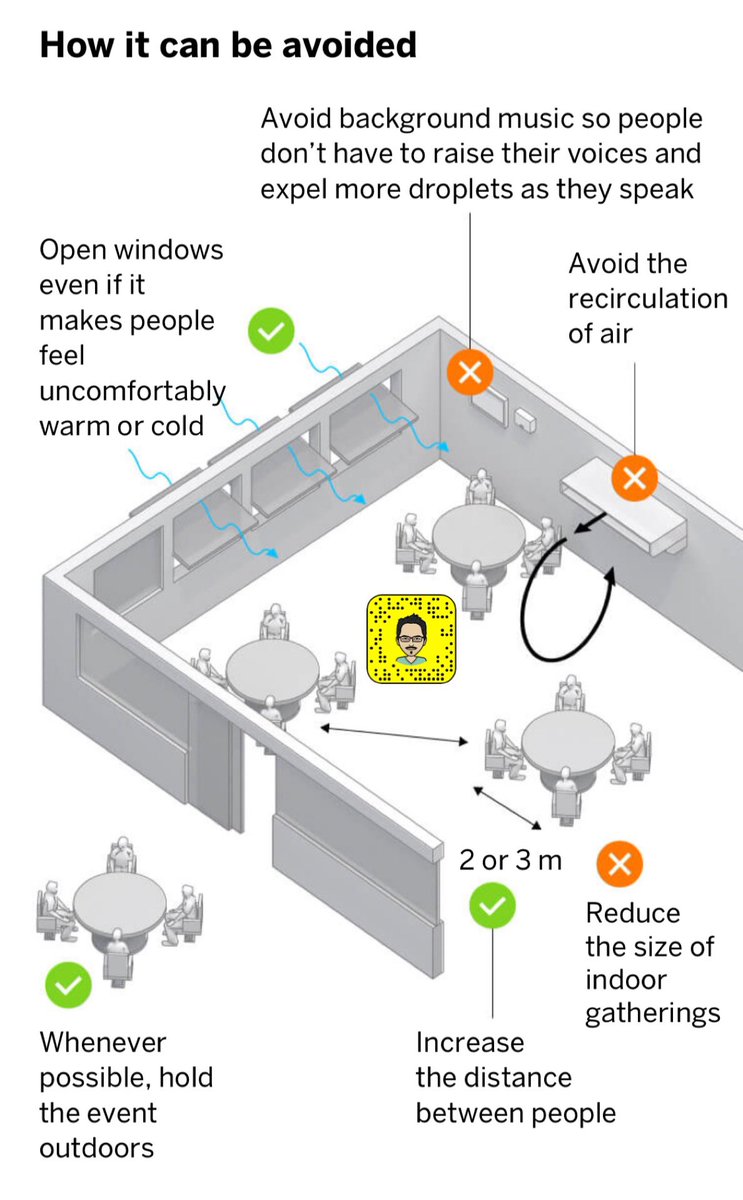 How it can be avoided

Avoid background music so people don't have to raise their voices and expel more droplets as they speak

Open windows even if it makes people feel uncomfortably warm or cold

Avoid the recirculation of air

2 or 3 m

Reduce the size of indoor gatherings

Whenever possible, hold the event outdoors

Increase the distance between people