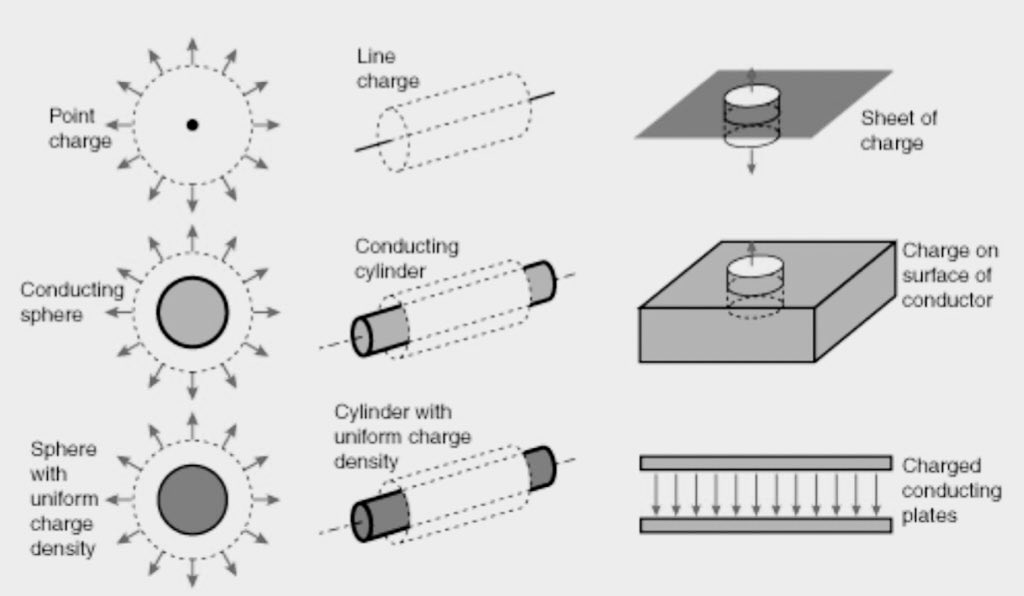 Point charge

Line charge

Sheet of charge

Conducting sphere

Conducting cylinder

Charge on surface of conductor

Sphere with uniform charge density

Cylinder with uniform charge density

Charged conducting plates