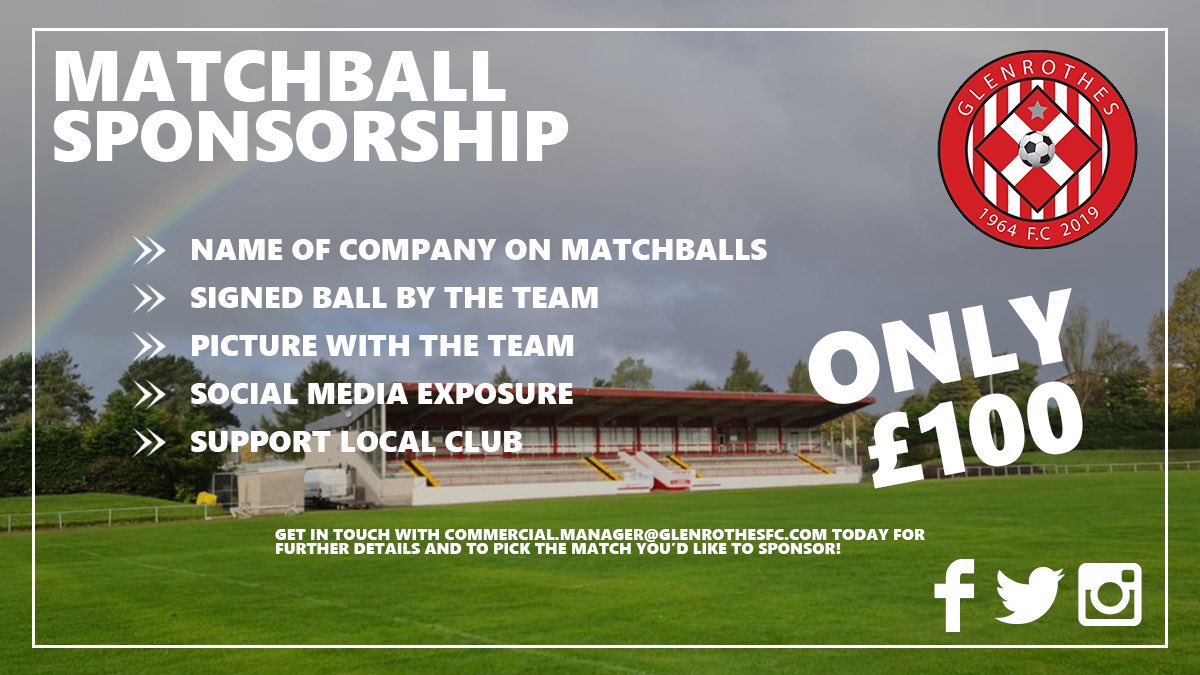 MATCHBALL SPONSORSHIP

GLENROTHES
1964 F.C 2019

NAME OF COMPANY ON MATCHBALLS

SIGNED BALL BY THE TEAM

PICTURE WITH THE TEAM

SOCIAL MEDIA EXPOSURE

SUPPORT LOCAL CLUB

ONLY £100

GET IN TOUCH WITH COMMERCIAL.MANAGER@GLENROTHESFC.COM TODAY FOR FURTHER DETAILS AND TO PICK THE MATCH YOU´D LIKE TO SPONSOR!