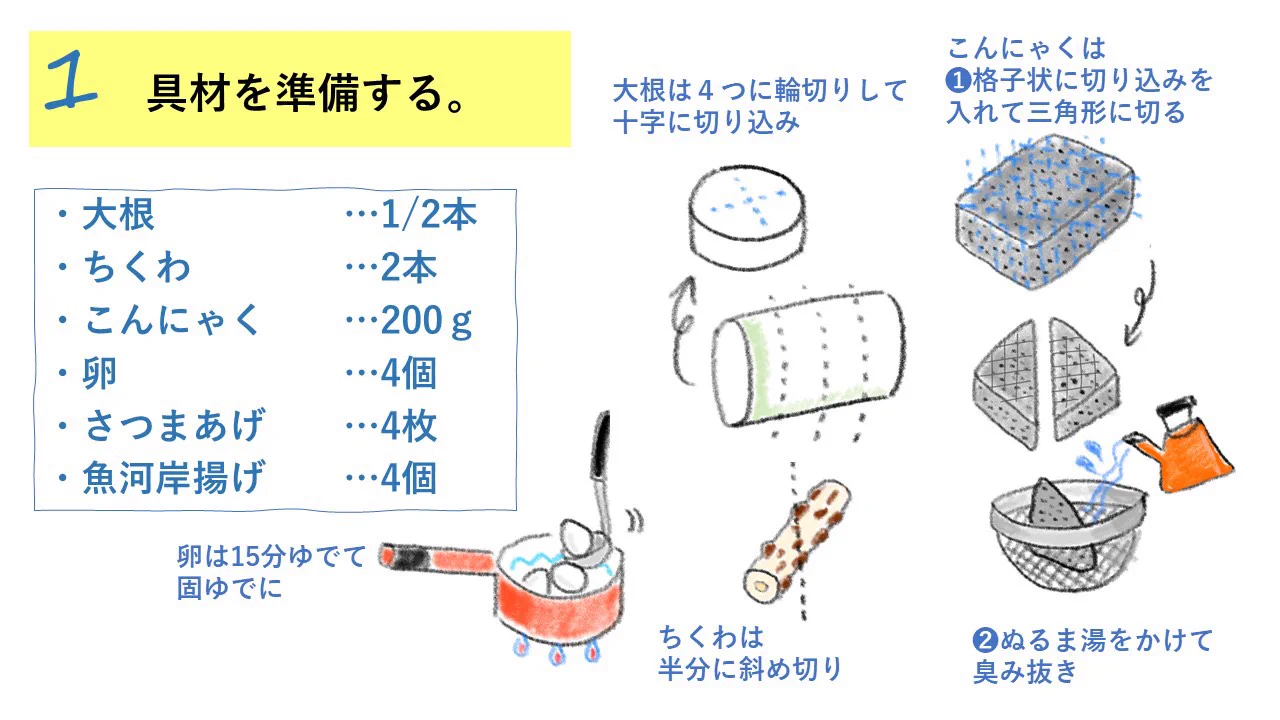 1 具材を準備する。

・大根 …1/2本
・ちくわ …2本
・こんにゃく …200ｇ
・卵 …4個
・さつまあげ …4枚
・魚河岸揚げ …4個

卵は15分ゆでて固ゆでに

大根は４つに輪切りして十字に切り込み

ちくわは半分に斜め切り

こんにゃくは
❶格子状に切り込みを入れて三角形に切る

❷ぬるま湯をかけて臭み抜き