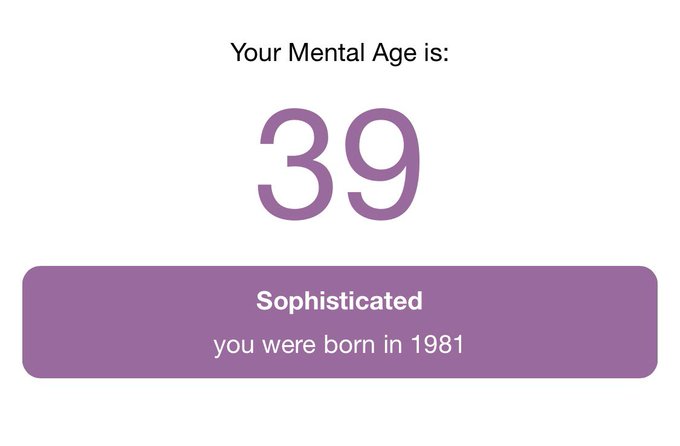 Your Mental Age is:

39

Sophisticated

you were born in 1981