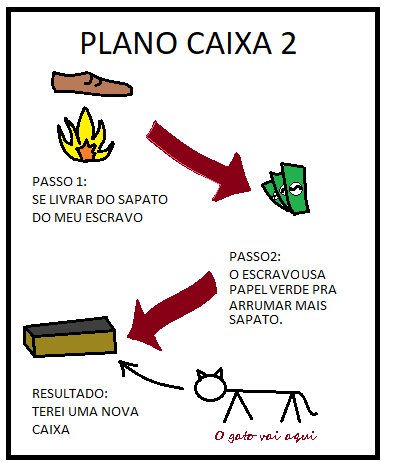 PLANO CAIXA 2

PASSO 1:
SE LIVRAR DO SAPATO DO MEU ESCRAVO

PASSO2:
O ESCRAVO USA PAPEL VERDE PRA ARRUMAR MAIS SAPATO.

RESULTADO:
TEREI UMA NOVA CAIXA

O gato vai aqui