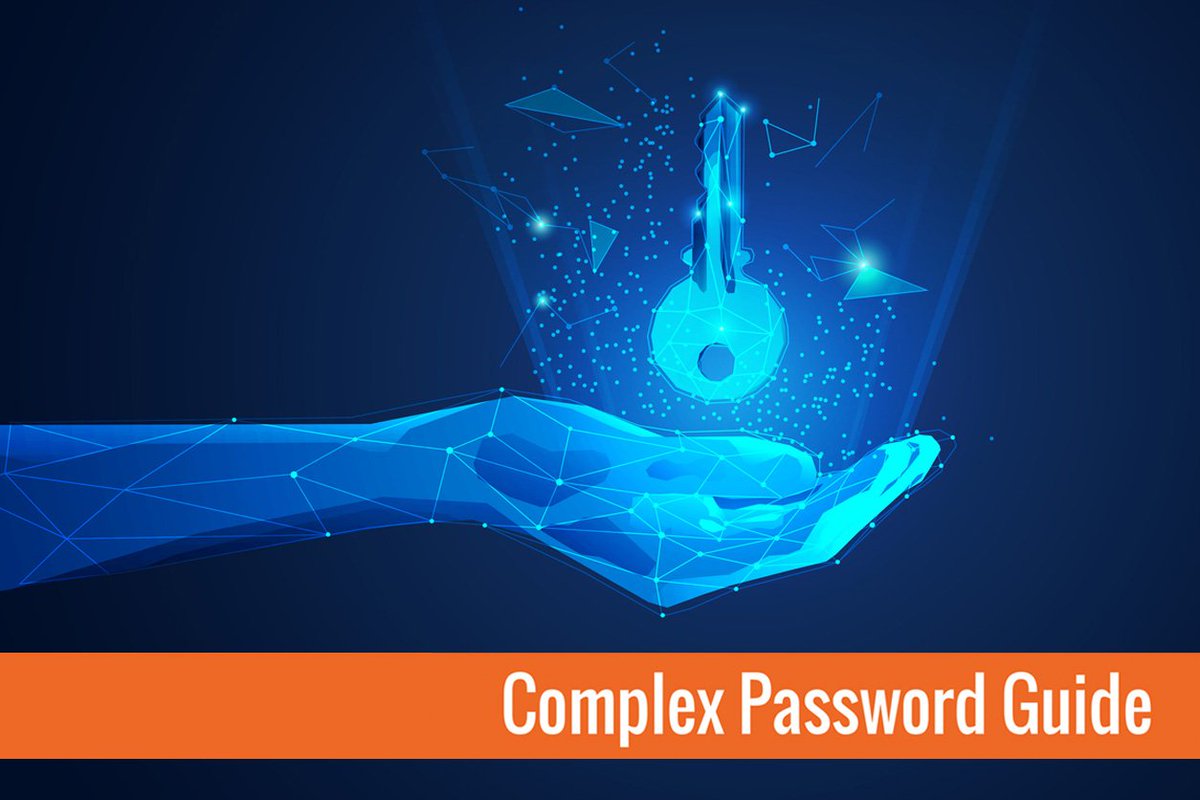 Complex Password Guide