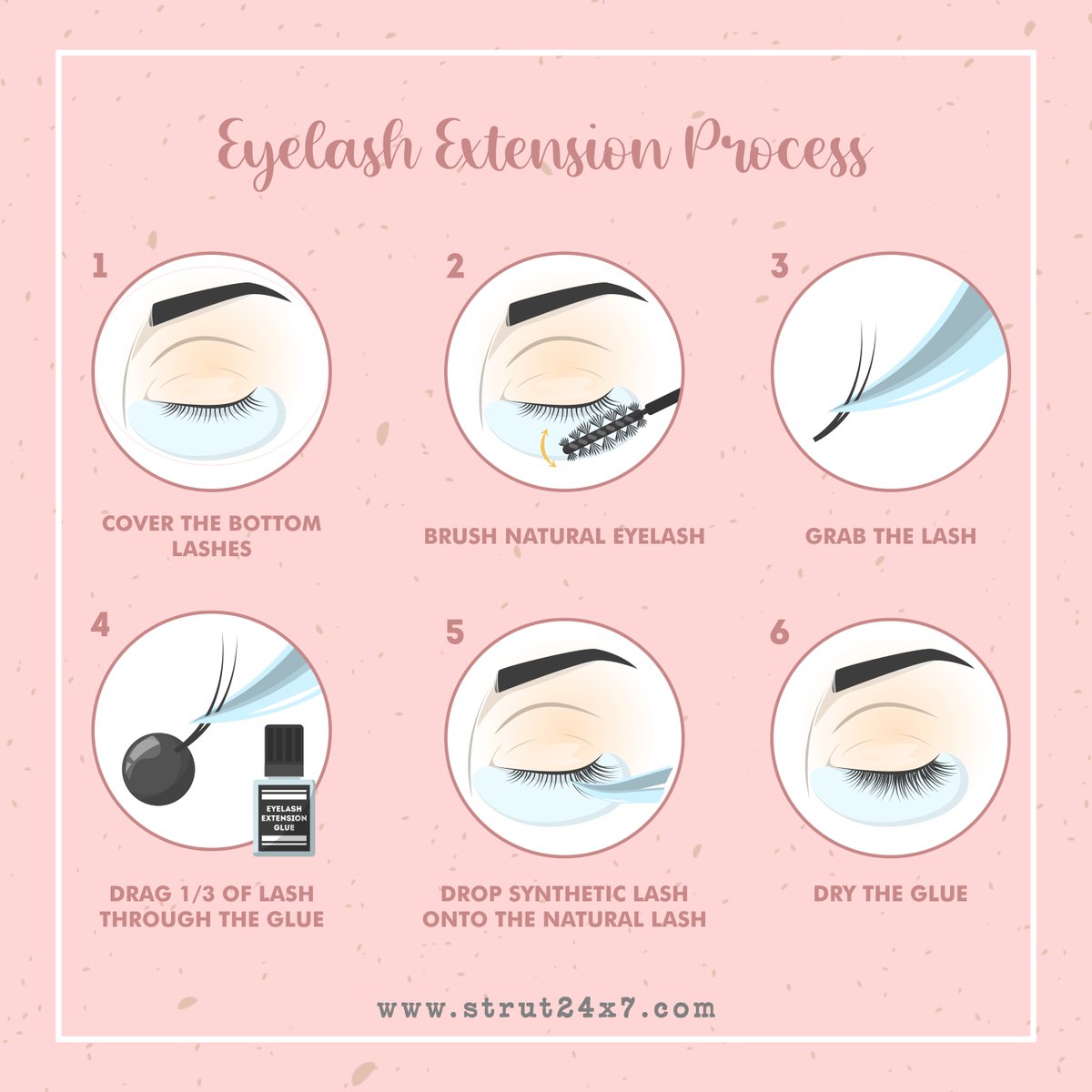 Eyelash Extension Process

1
COVER THE BOTTOM LASHES

2
BRUSH NATURAL EYELASH

3
GRAB THE LASH

4
EYELASH EXTENSION GLUE
DRAG 1/3 OF LASH THROUGH THE GLUE

5
DROP SYNTHETIC LASH ONTO THE NATURAL LASH

6
DRY THE GLUE

www.strut24x7.com