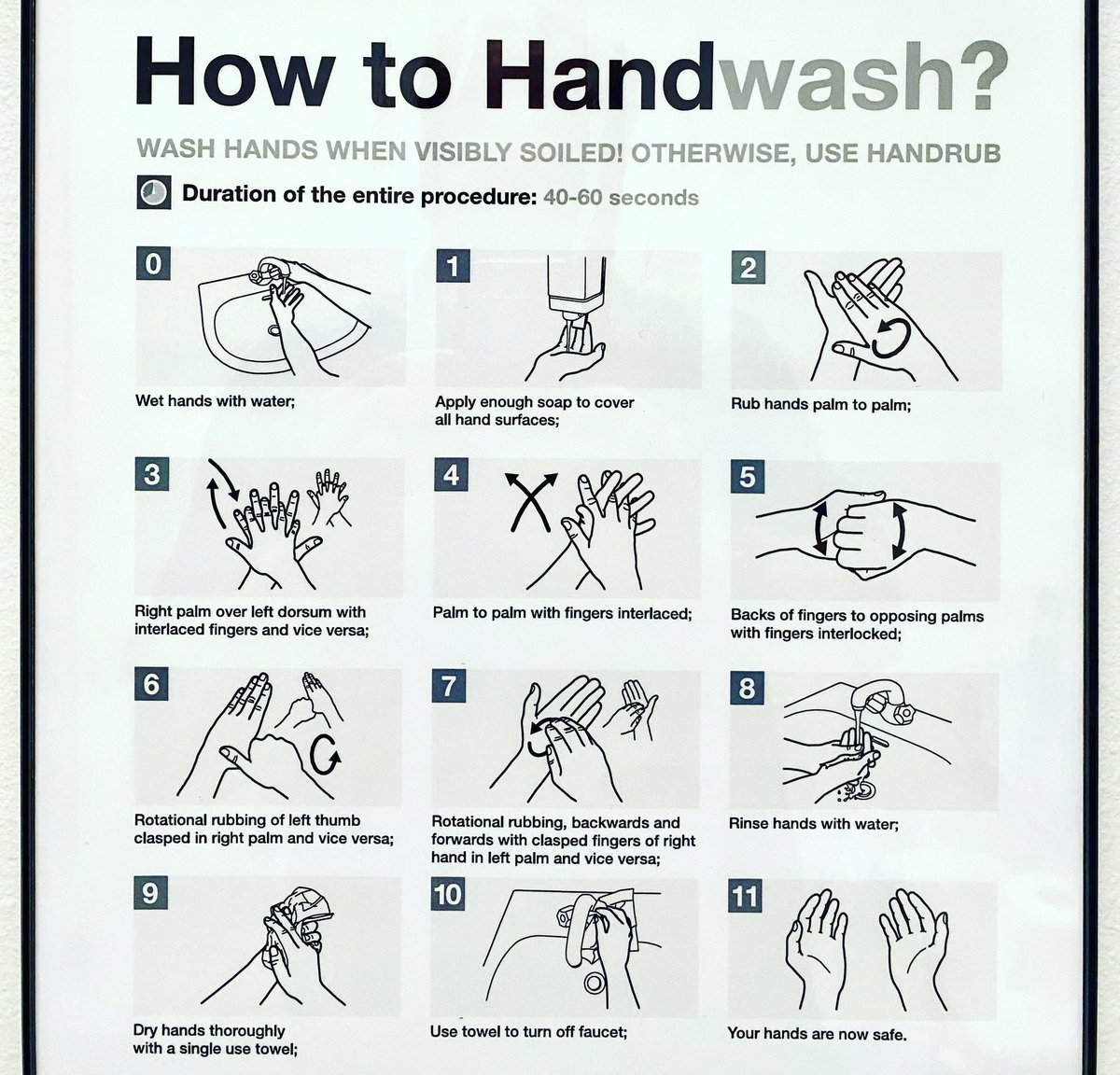 How to Handwash?

WASH HANDS WHEN VISIBLY SOILED! OTHERWISE, USE HANDRUB

Duration of the entire procedure: 40-60 seconds

0
Wet hands with water;

1
Apply enough soap to cover all hand surfaces;

2
Rub hands palm to palm;

3
Right palm over left dorsum with interlaced fingers and vice versa;

4
Palm to palm with fingers interlaced;

5
Backs of fingers to opposing palms with fingers interlocked;

6
Rotational rubbing of left thumb clasped in right palm and vice versa;

7
Rotational rubbing, backwards and forwards with clasped fingers of right hand in left palm and vice versa;

8
Rinse hands with water;

9
Dry hands thoroughly with a single use towel;

10
Use towel to turn off faucet;

11
Your hands are now safe.