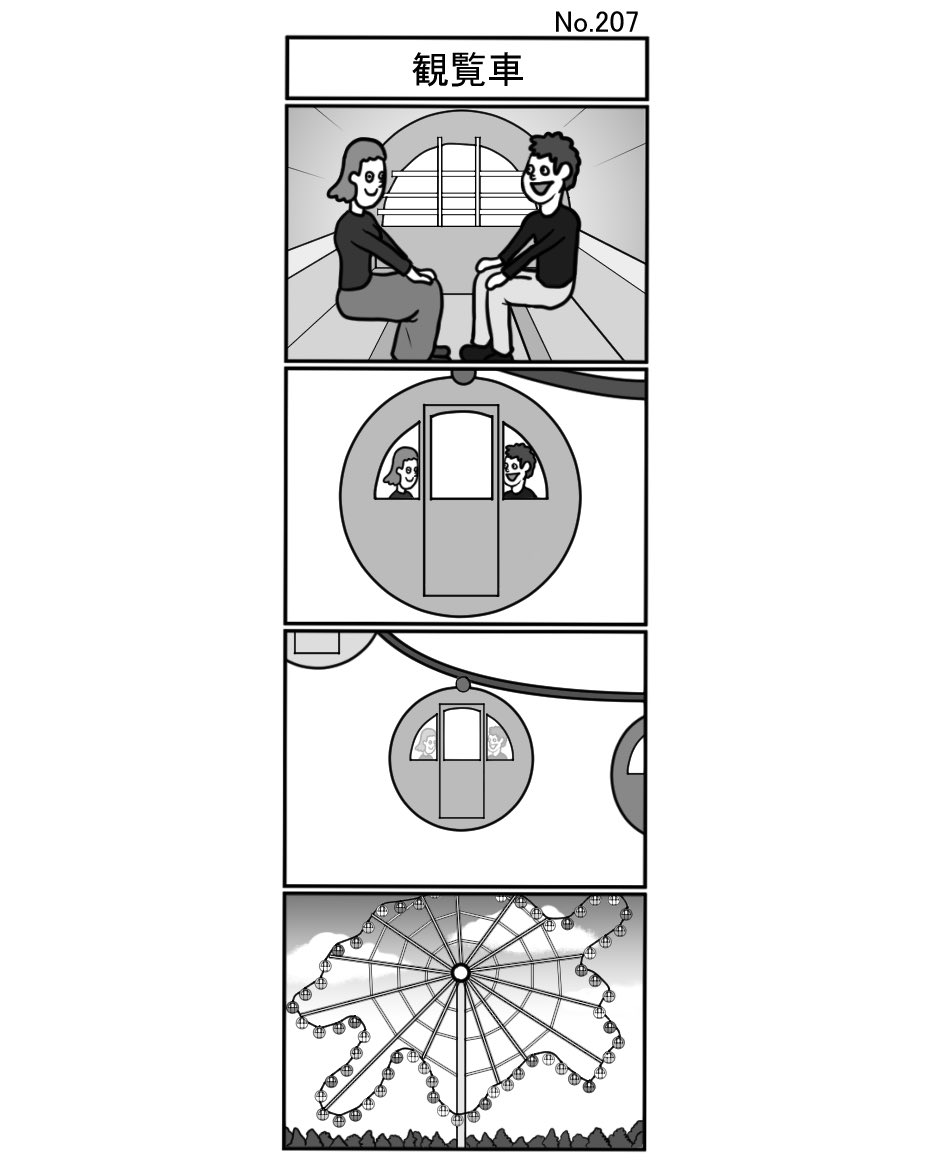 No.207

観覧車