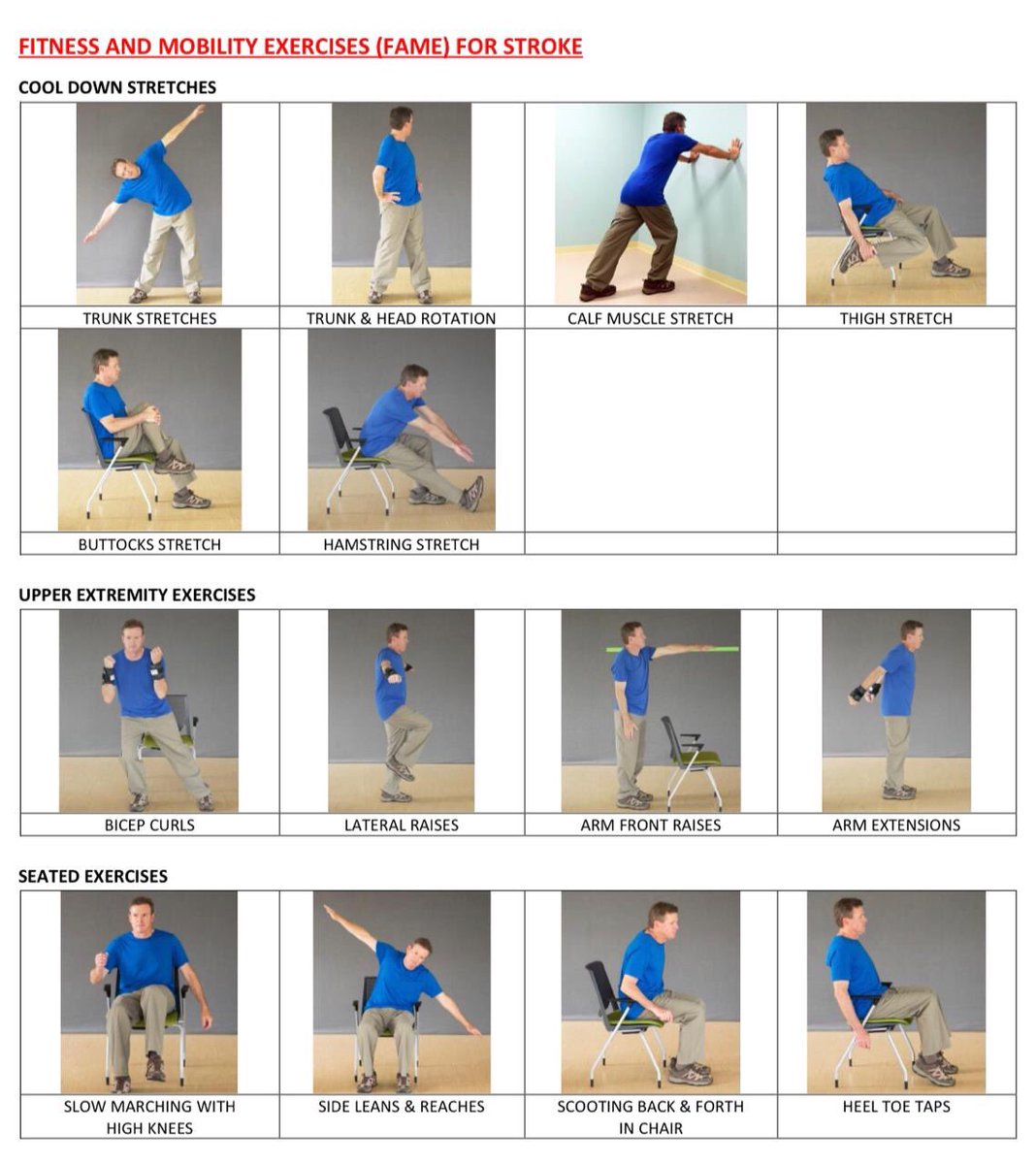 FITNESS AND MOBILITY EXERCISES (FAME) FOR STROKE

COOL DOWN STRETCHES

| TRUNK STRETCHES | TRUNK & HEAD ROTATION | CALF MUSCLE STRETCH | THIGH STRETCH |
|---|---|---|---|
| BUTTOCKS STRETCH | HAMSTRING STRETCH | | |

UPPER EXTREMITY EXERCISES

| BICEP CURLS | LATERAL RAISES | ARM FRONT RAISES | ARM EXTENSIONS |
|---|---|---|---|

SEATED EXERCISES

| SLOW MARCHING WITH HIGH KNEES | SIDE LEANS & REACHES | SCOOTING BACK & FORTH IN CHAIR | HEEL TOE TAPS |
|---|---|---|---|