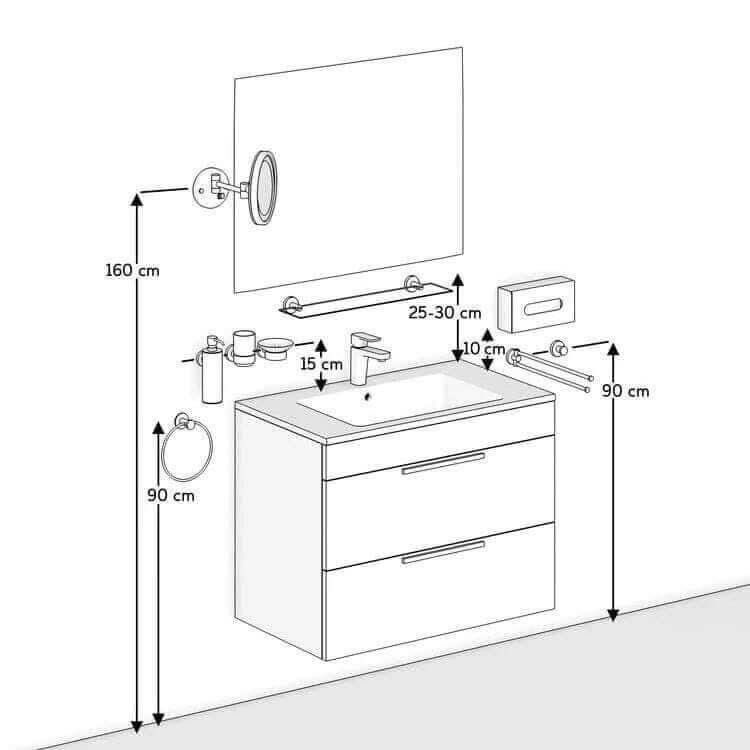 160 cm

25-30 cm

15 cm

10 cm

90 cm

90 cm