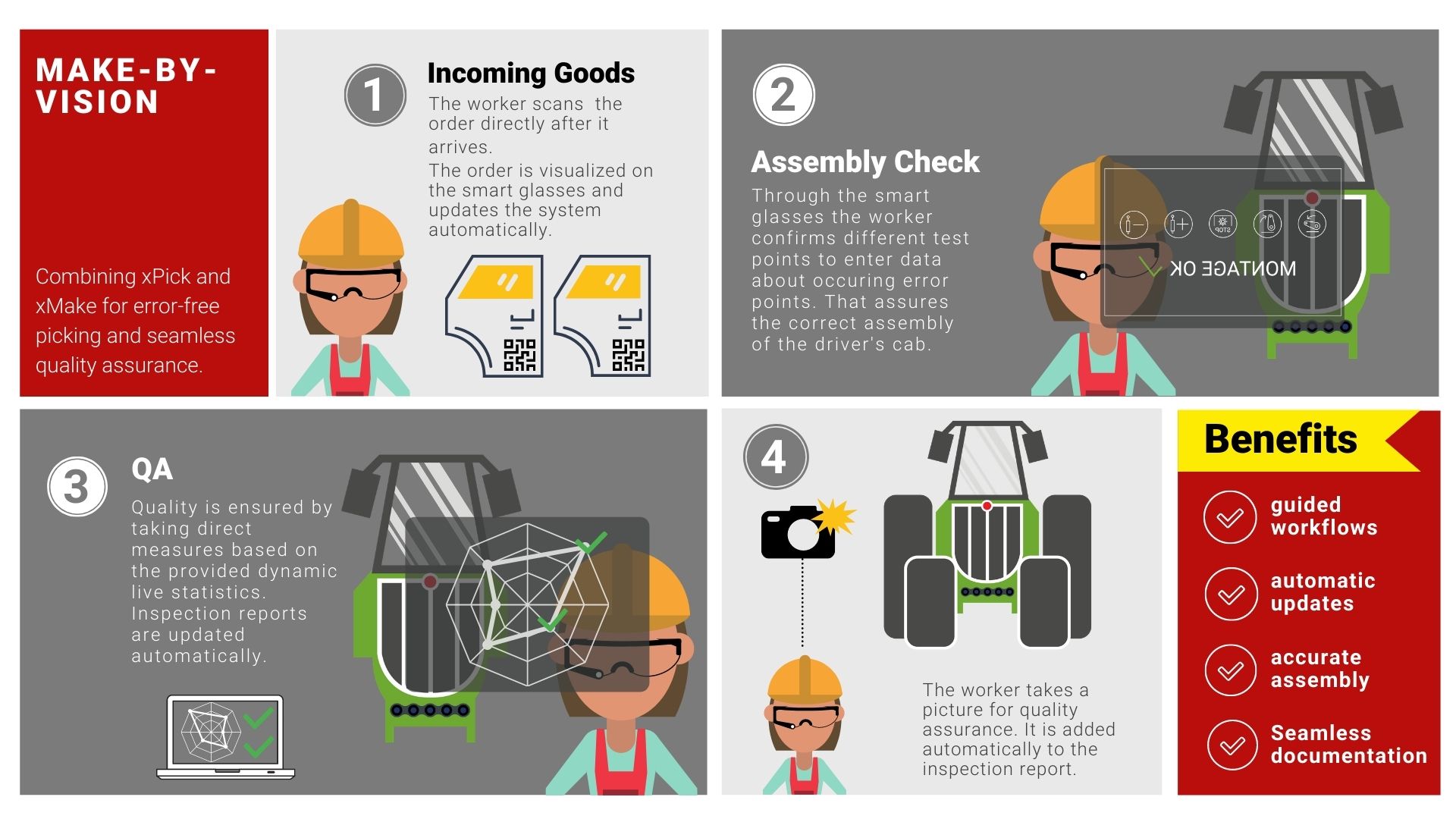 MAKE-BY-VISION

Combining xPick and xMake for error-free picking and seamless quality assurance.

1

Incoming Goods

The worker scans the order directly after it arrives.
The order is visualized on the smart glasses and updates the system automatically.

2

Assembly Check

Through the smart glasses the worker confirms different test points to enter data about occuring error points. That assures the correct assembly of the driver's cab.

STOP

MONTAGE OK

3

QA

Quality is ensured by taking direct measures based on the provided dynamic live statistics. Inspection reports are updated automatically.

4

The worker takes a picture for quality assurance. It is added automatically to the inspection report.

Benefits

guided workflows

automatic updates

accurate assembly

Seamless documentation