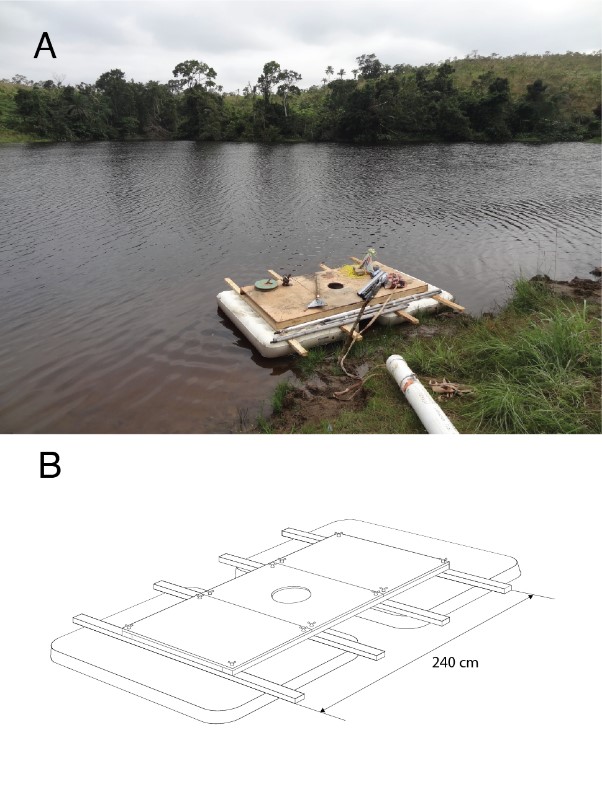 A

B

240 cm