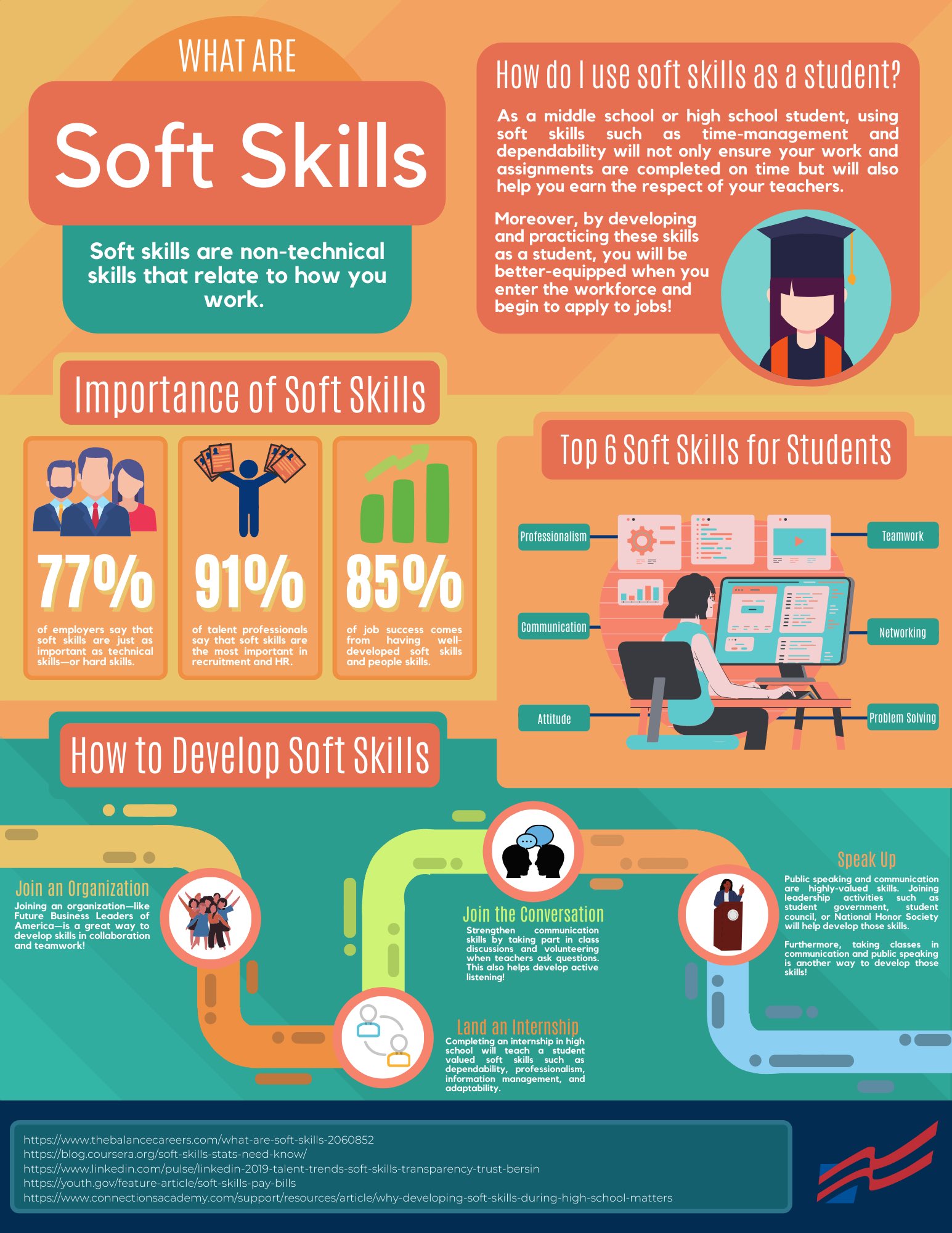 WHAT ARE

Soft Skills

Soft skills are non-technical skills that relate to how you work.

How do I use soft skills as a student?

As a middle school or high school student, using soft skills such as time-management and dependability will not only ensure your work and assignments are completed on time but will also help you earn the respect of your teachers.

Moreover, by developing and practicing these skills as a student, you will be better-equipped when you enter the workforce and begin to apply to jobs!

Importance of Soft Skills

77%
of employers say that soft skills are just as important as technical skills—or hard skills.

91%
of talent professionals say that soft skills are the most important in recruitment and HR.

85%
of job success comes from having well-developed soft skills and people skills.

Top 6 Soft Skills for Students

Professionalism
Communication
Attitude
Teamwork
Networking
Problem Solving

How to Develop Soft Skills

Join an Organization
Joining an organization—like Future Business Leaders of America—is a great way to develop skills in collaboration and teamwork!

Join the Conversation
Strengthen communication skills by taking part in class discussions and volunteering when teachers ask questions. This also helps develop active listening!

Land an Internship
Completing an internship in high school will teach a student valued soft skills such as dependability, professionalism, information management, and adaptability.

Speak Up
Public speaking and communication are highly-valued skills. Joining leadership activities such as student government, student council, or National Honor Society will help develop those skills.

Furthermore, taking classes in communication and public speaking is another way to develop those skills!

https://www.thebalancecareers.com/what-are-soft-skills-2060852
https://blog.coursera.org/soft-skills-stats-need-know/
https://www.linkedin.com/pulse/linkedin-2019-talent-trends-soft-skills-transparency-trust-bersin
https://youth.gov/feature-article/soft-skills-pay-bills
https://www.connectionsacademy.com/support/resources/article/why-developing-soft-skills-during-high-school-matters