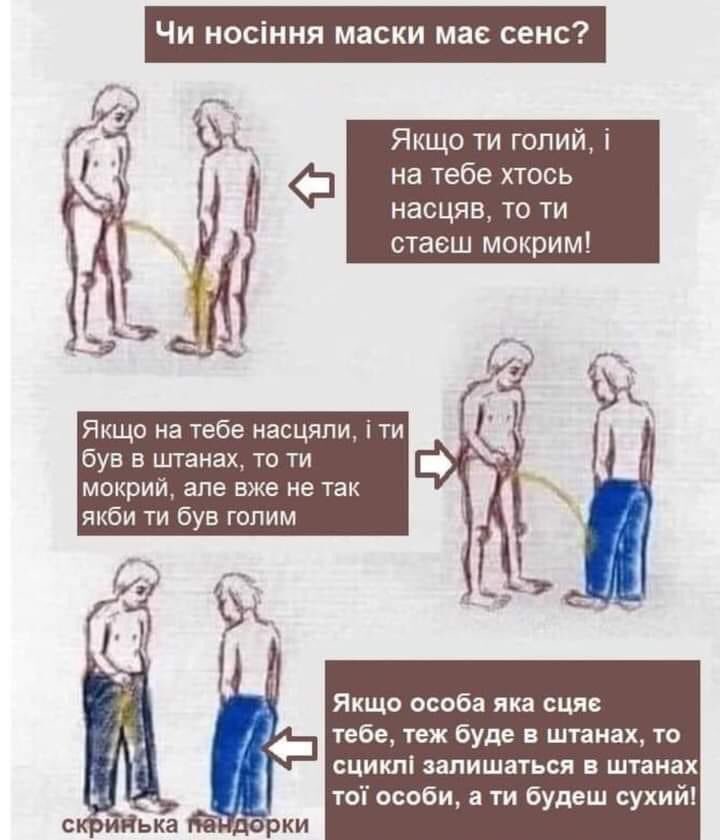 Чи носіння маски має сенс?

Якщо ти голий, і на тебе хтось насцяв, то ти стаєш мокрим!

Якщо на тебе насцяли, і ти був в штанах, то ти мокрий, але вже не так якби ти був голим

Якщо особа яка сцяє тебе, теж буде в штанах, то сциклі залишаться в штанах тої особи, а ти будеш сухий!

скринька пандорки