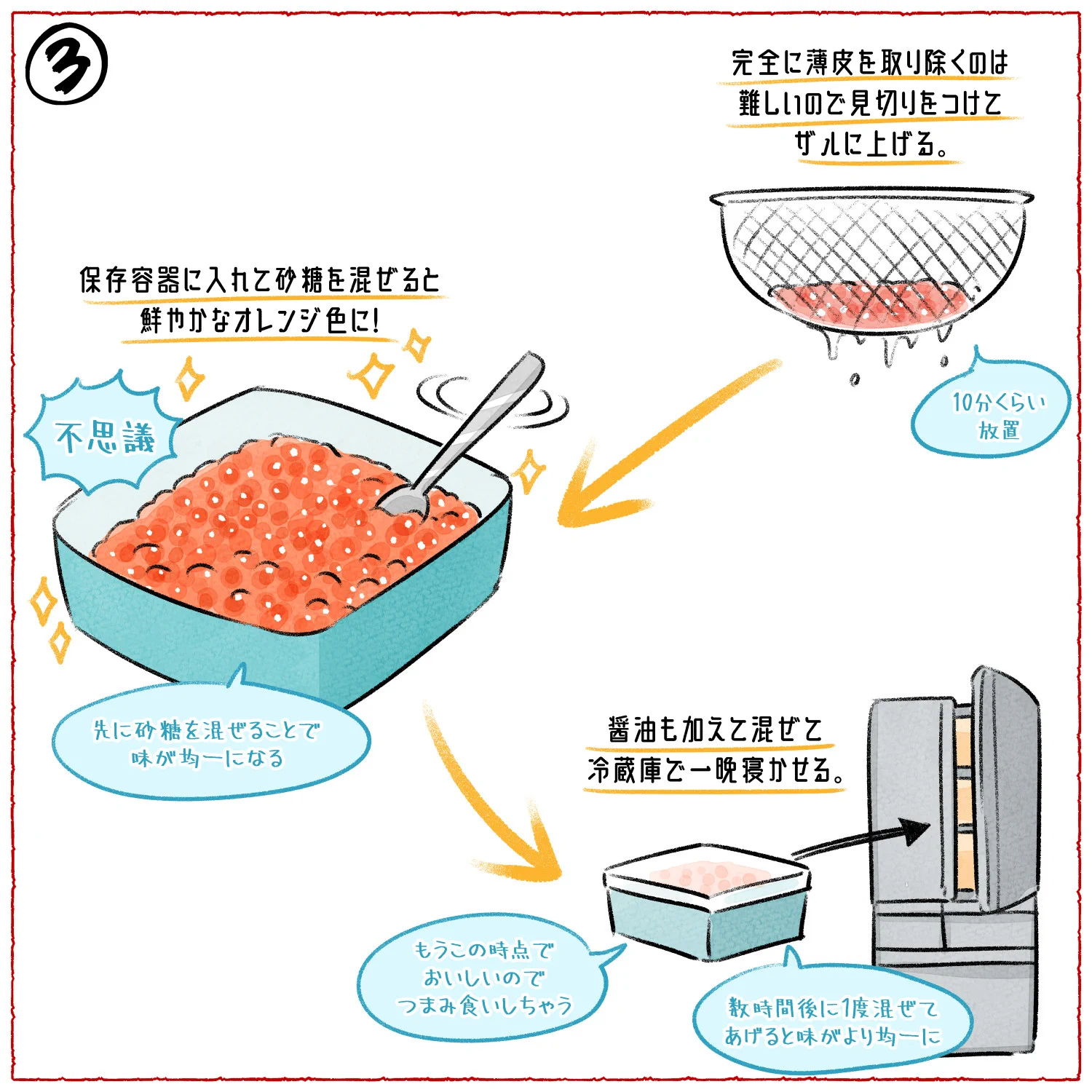 3

完全に薄皮を取り除くのは難しいので見切りをつけてザルに上げる。

10分くらい放置

保存容器に入れて砂糖を混ぜると鮮やかなオレンジ色に!

不思議

先に砂糖を混ぜることで味が均一になる

醤油も加えて混ぜて冷蔵庫で一晩寝かせる。

もうこの時点でおいしいのでつまみ食いしちゃう

数時間後に1度混ぜてあげると味がより均一に