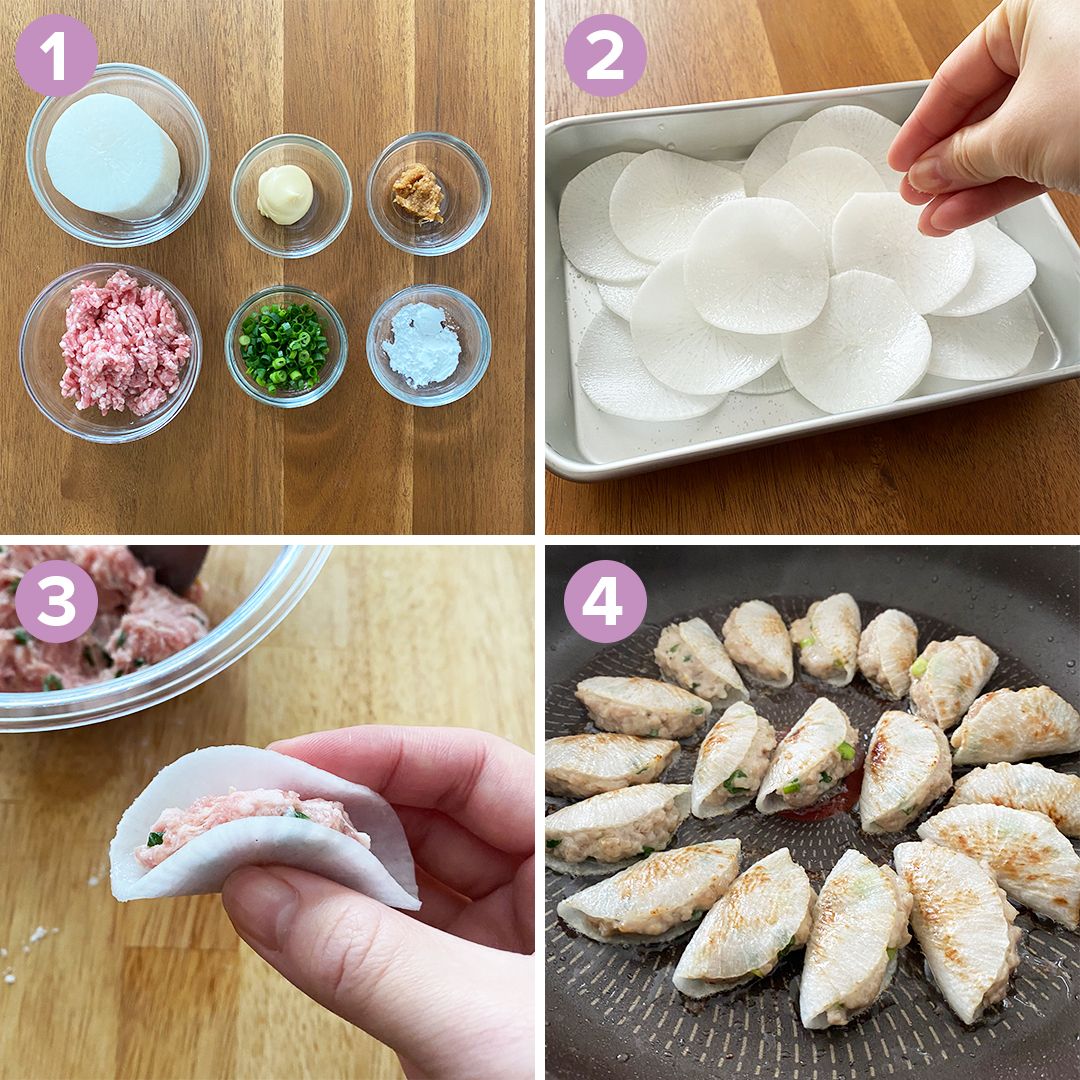 1
2
3
4