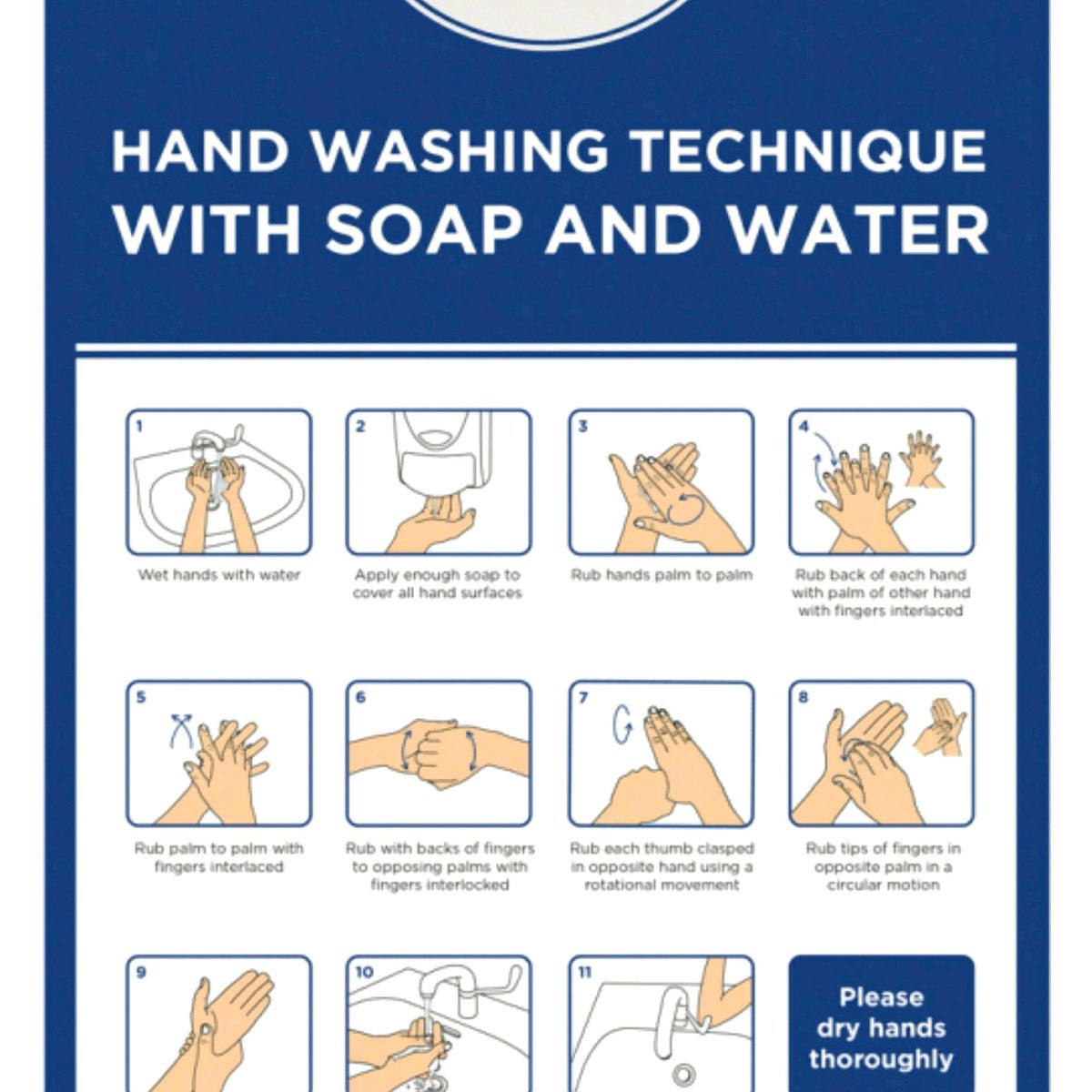 HAND WASHING TECHNIQUE WITH SOAP AND WATER

1
Wet hands with water

2
Apply enough soap to cover all hand surfaces

3
Rub hands palm to palm

4
Rub back of each hand with palm of other hand with fingers interlaced

5
Rub palm to palm with fingers interlaced

6
Rub with backs of fingers to opposing palms with fingers interlocked

7
Rub each thumb clasped in opposite hand using a rotational movement

8
Rub tips of fingers in opposite palm in a circular motion

9

10

11

Please dry hands thoroughly