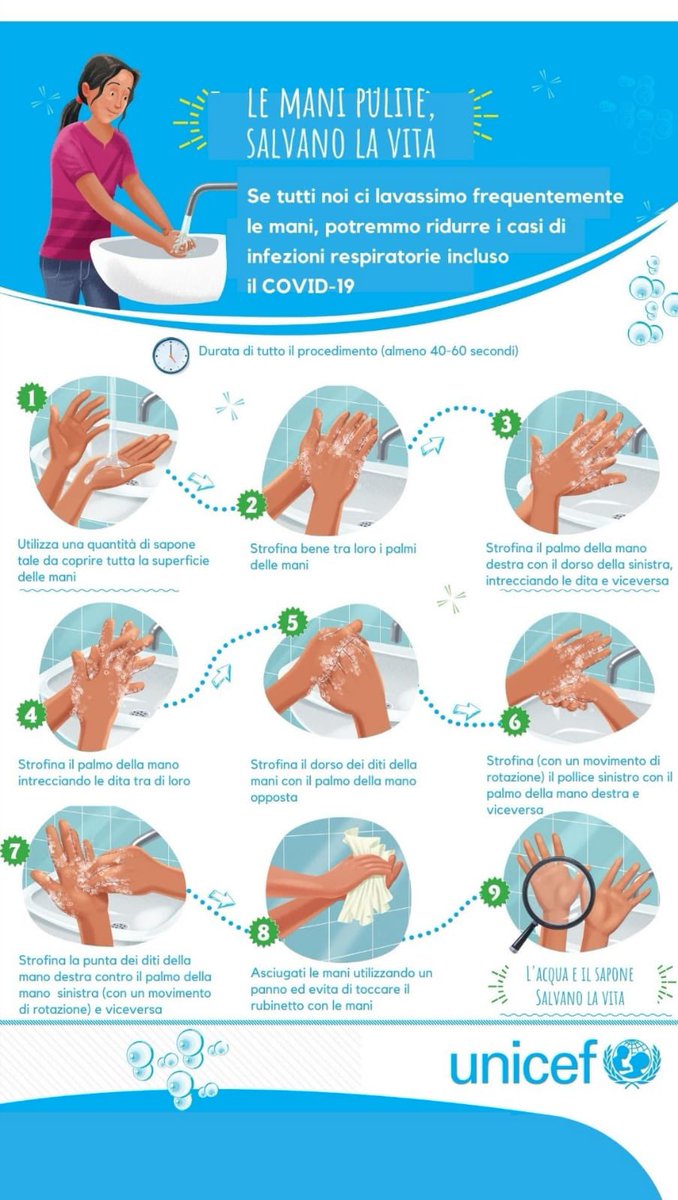 LE MANI PULITE, SALVANO LA VITA

Se tutti noi ci lavassimo frequentemente le mani, potremmo ridurre i casi di infezioni respiratorie incluso il COVID-19

Durata di tutto il procedimento (almeno 40-60 secondi)

1
Utilizza una quantità di sapone tale da coprire tutta la superficie delle mani

2
Strofina bene tra loro i palmi delle mani

3
Strofina il palmo della mano destra con il dorso della sinistra, intrecciando le dita e viceversa

4
Strofina il palmo della mano intrecciando le dita tra di loro

5
Strofina il dorso dei diti della mani con il palmo della mano opposta

6
Strofina (con un movimento di rotazione) il pollice sinistro con il palmo della mano destra e viceversa

7
Strofina la punta dei diti della mano destra contro il palmo della mano sinistra (con un movimento di rotazione) e viceversa

8
Asciugati le mani utilizzando un panno ed evita di toccare il rubinetto con le mani

9
L'ACQUA E IL SAPONE SALVANO LA VITA

unicef