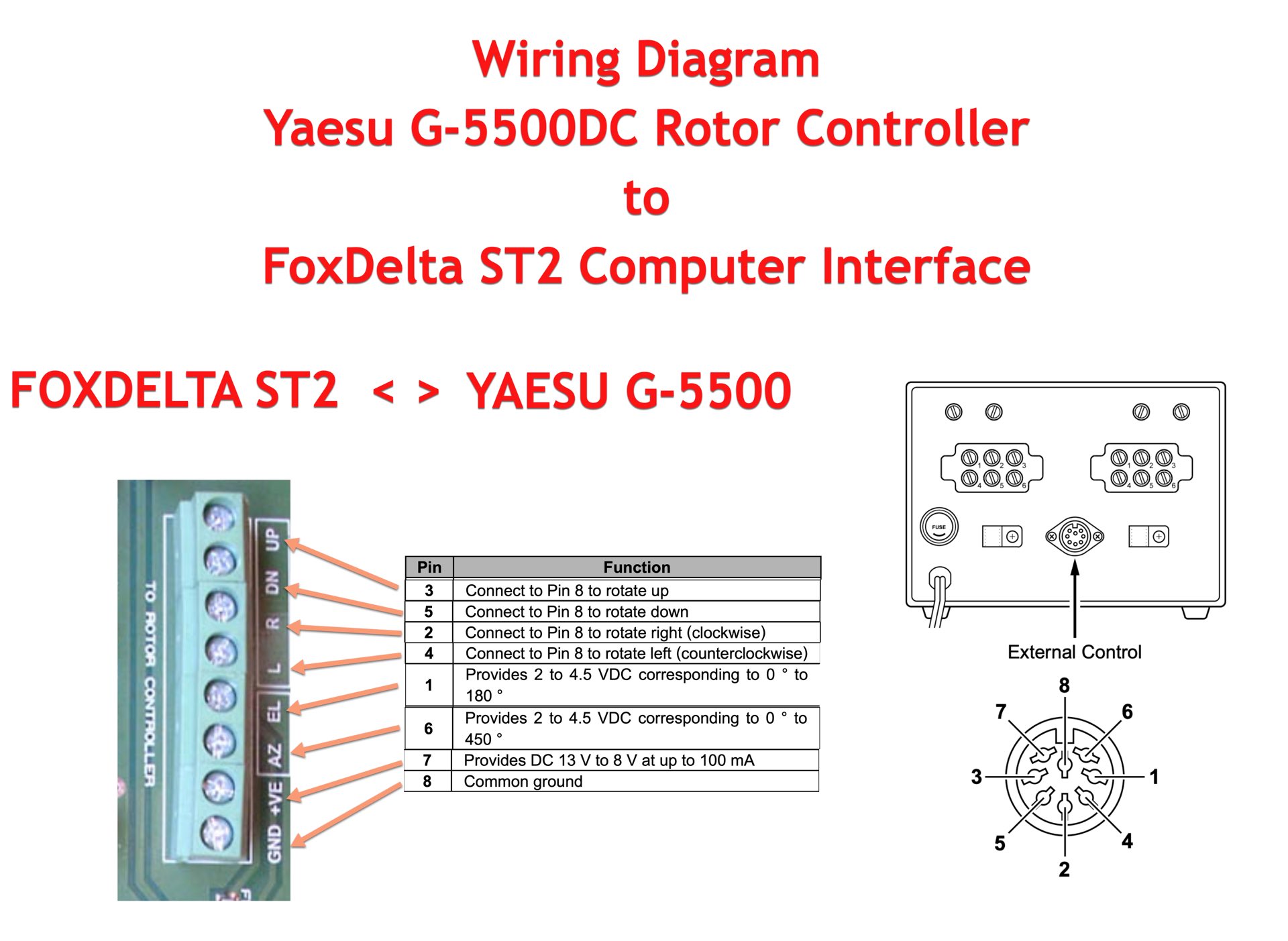 Wiring Diagram
Yaesu G-5500DC Rotor Controller
to
FoxDelta ST2 Computer Interface

FOXDELTA ST2 < > YAESU G-5500

TO ROTOR CONTROLLER

UP
DN
R
L
EL
AZ
+VE
GND

| Pin | Function |
|---|---|
| 3 | Connect to Pin 8 to rotate up |
| 5 | Connect to Pin 8 to rotate down |
| 2 | Connect to Pin 8 to rotate right (clockwise) |
| 4 | Connect to Pin 8 to rotate left (counterclockwise) |
| 1 | Provides 2 to 4.5 VDC corresponding to 0 ° to 180 ° |
| 6 | Provides 2 to 4.5 VDC corresponding to 0 ° to 450 ° |
| 7 | Provides DC 13 V to 8 V at up to 100 mA |
| 8 | Common ground |

1 2 3
4 5 6
1 2 3
4 5 6
FUSE

External Control

8
7
6
3
1
5
4
2