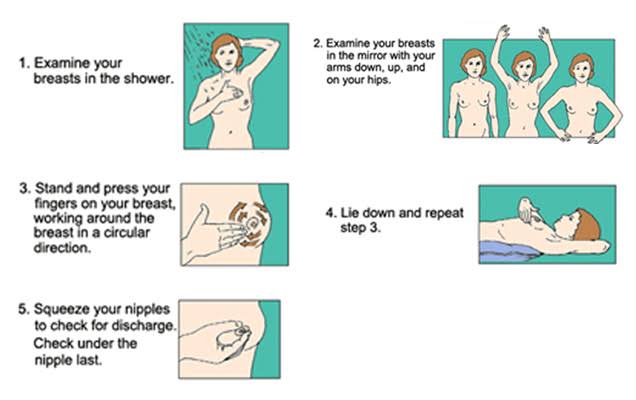 1. Examine your breasts in the shower.

2. Examine your breasts in the mirror with your arms down, up, and on your hips.

3. Stand and press your fingers on your breast, working around the breast in a circular direction.

4. Lie down and repeat step 3.

5. Squeeze your nipples to check for discharge. Check under the nipple last.