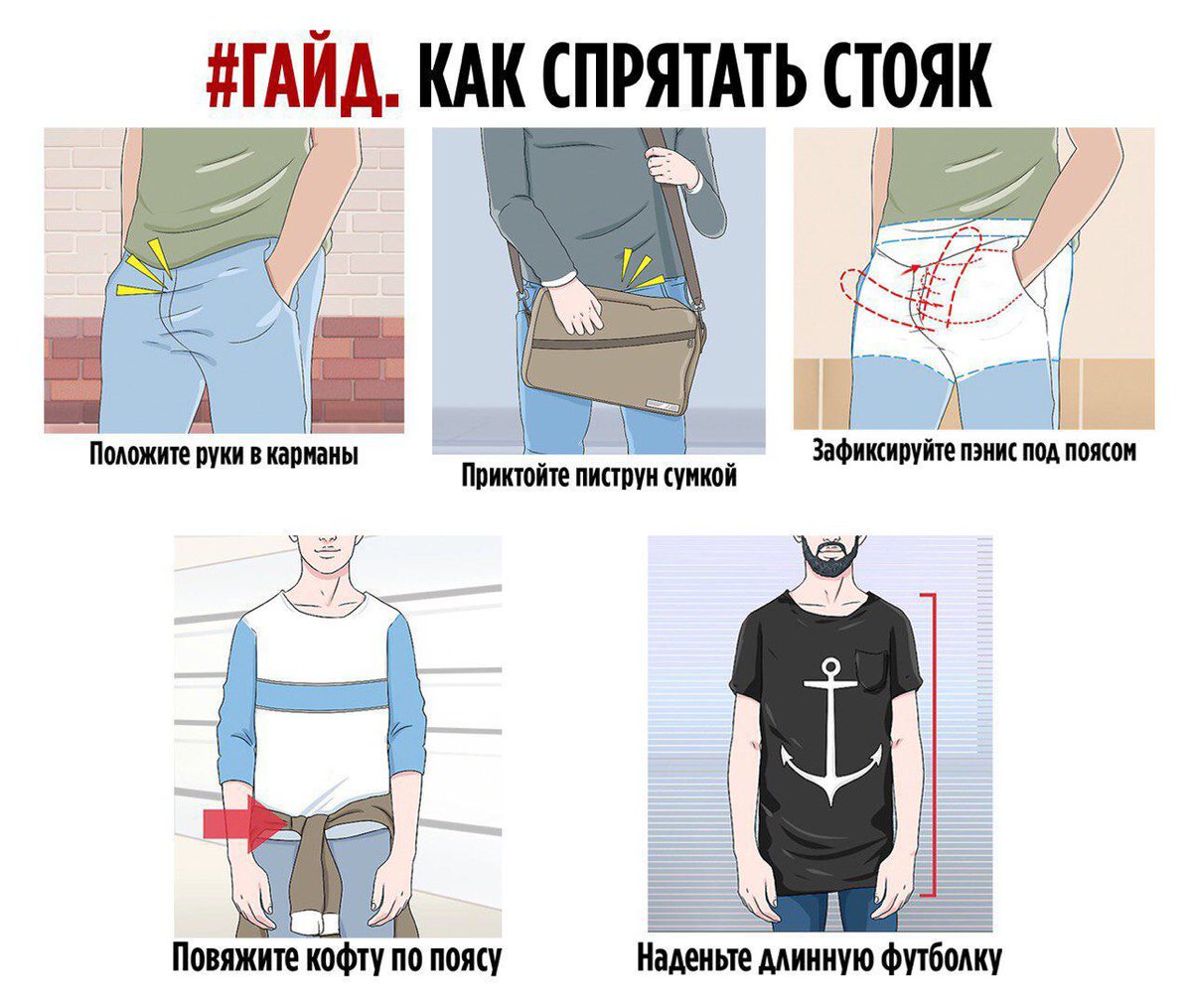 #ГАЙД. КАК СПРЯТАТЬ СТОЯК

Положите руки в карманы

Приктойте пиструн сумкой

Зафиксируйте пэнис под поясом

Повяжите кофту по поясу

Наденьте длинную футболку