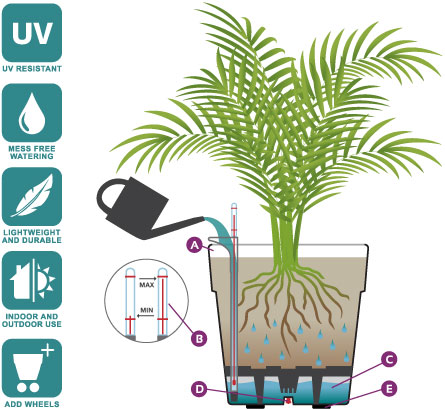 UV

UV RESISTANT

MESS FREE WATERING

LIGHTWEIGHT AND DURABLE

INDOOR AND OUTDOOR USE

ADD WHEELS

A

MAX

MIN

B

C

D

E