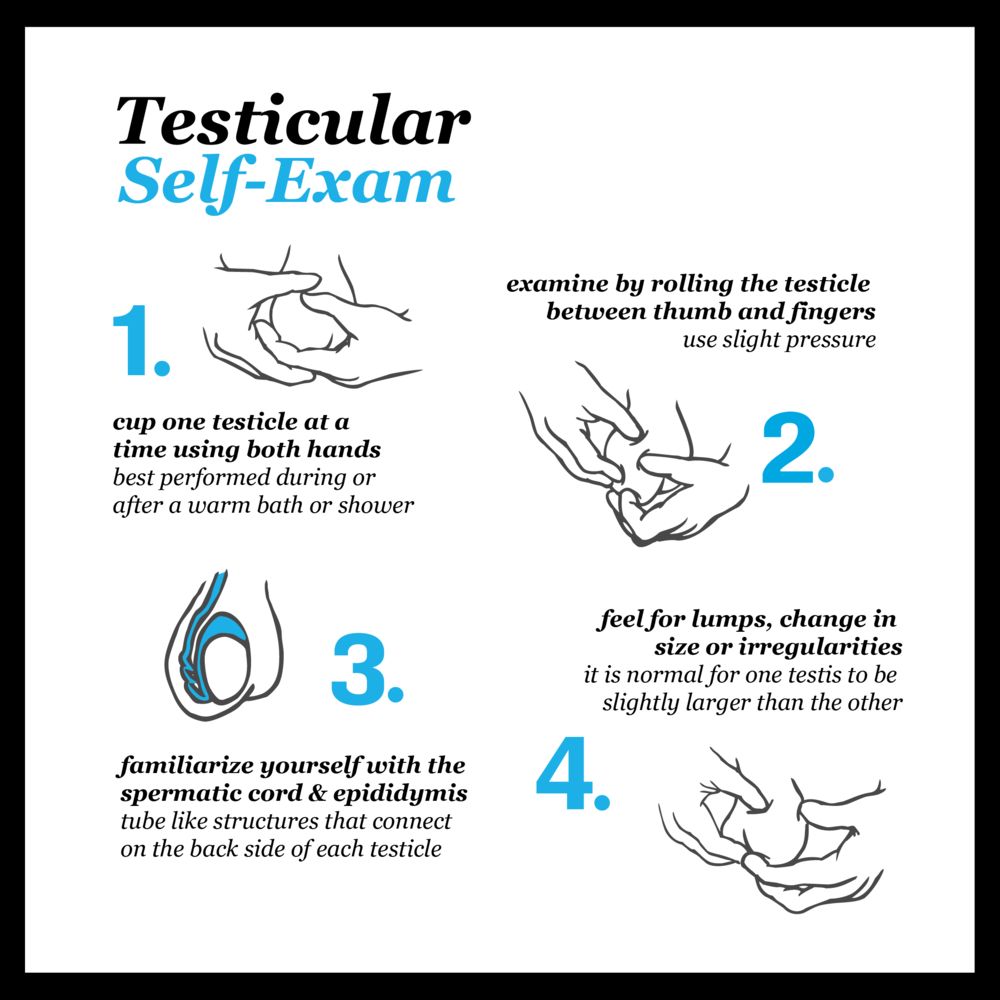 Testicular
Self-Exam

1.

cup one testicle at a time using both hands
best performed during or after a warm bath or shower

examine by rolling the testicle between thumb and fingers
use slight pressure

2.

3.

familiarize yourself with the spermatic cord & epididymis
tube like structures that connect on the back side of each testicle

feel for lumps, change in size or irregularities
it is normal for one testis to be slightly larger than the other

4.