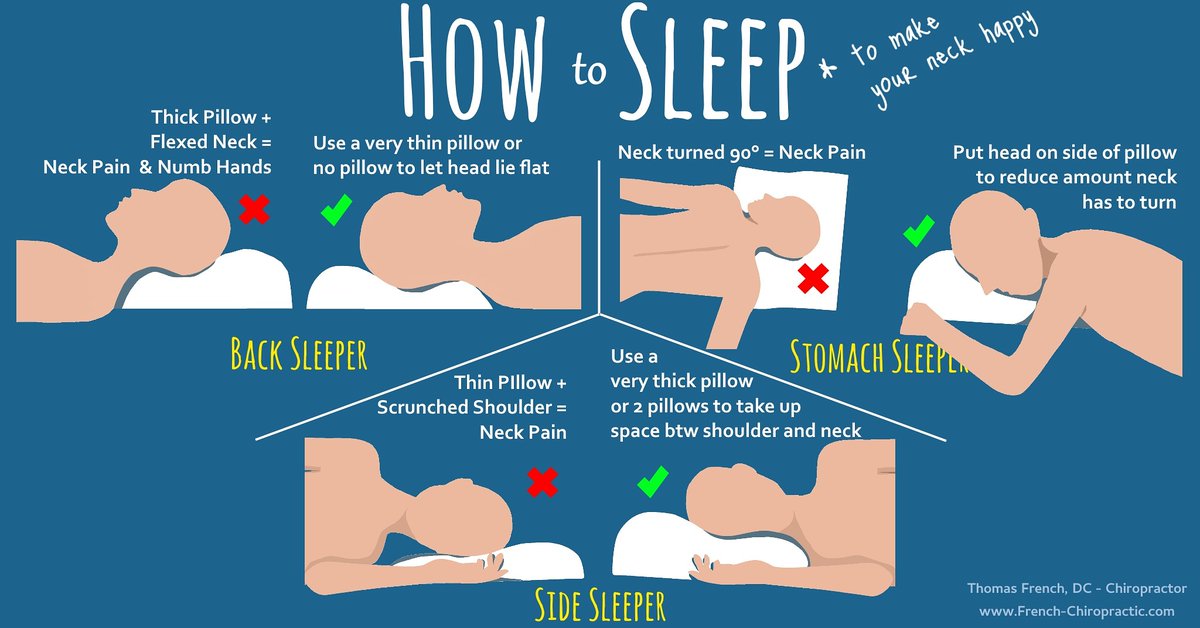 HOW to SLEEP

* to make your neck happy

Thick Pillow + Flexed Neck = Neck Pain & Numb Hands

Use a very thin pillow or no pillow to let head lie flat

BACK SLEEPER

Neck turned 90° = Neck Pain

Put head on side of pillow to reduce amount neck has to turn

STOMACH SLEEPER

Thin PIllow + Scrunched Shoulder = Neck Pain

Use a very thick pillow or 2 pillows to take up space btw shoulder and neck

SIDE SLEEPER

Thomas French, DC - Chiropractor
www.French-Chiropractic.com