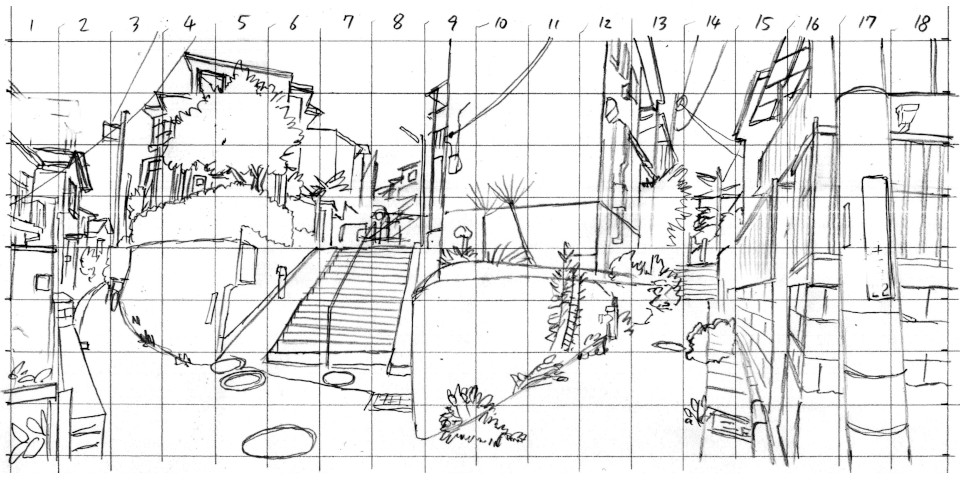 1 2 3 4 5 6 7 8 9 10 11 12 13 14 15 16 17 18