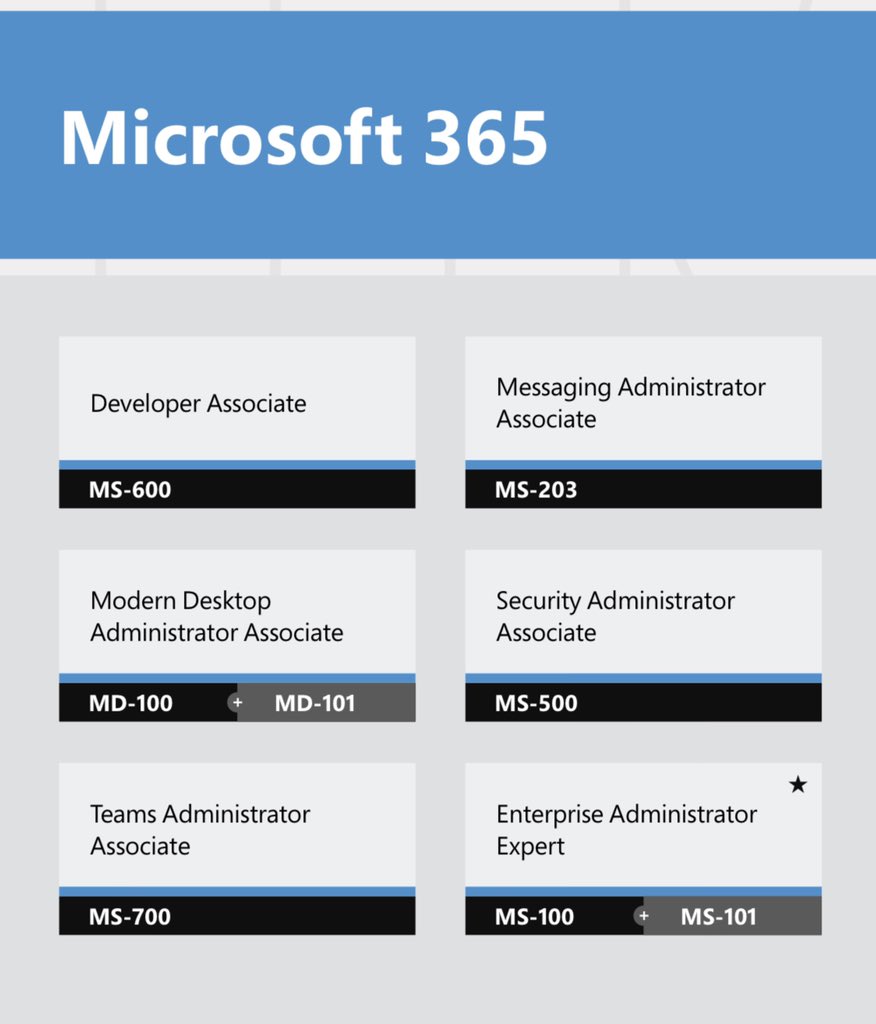 Microsoft 365

Developer Associate

MS-600

Messaging Administrator Associate

MS-203

Modern Desktop Administrator Associate

MD-100 + MD-101

Security Administrator Associate

MS-500

Teams Administrator Associate

MS-700

★

Enterprise Administrator Expert

MS-100 + MS-101