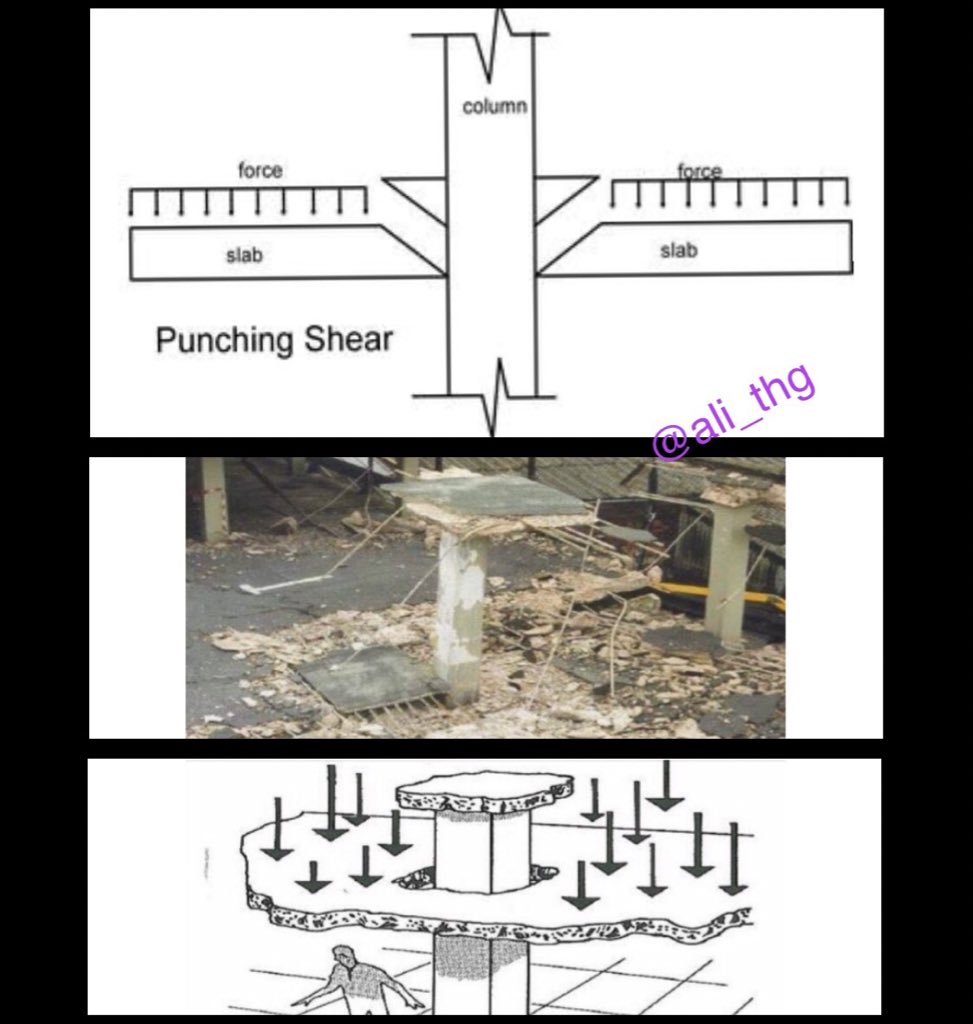 column

force

force

slab

slab

Punching Shear

@ali_thg