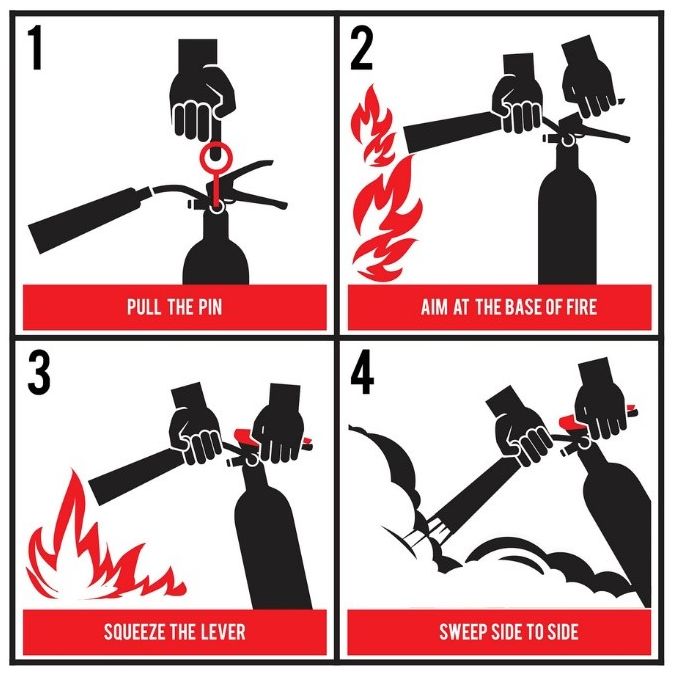 1

PULL THE PIN

2

AIM AT THE BASE OF FIRE

3

SQUEEZE THE LEVER

4

SWEEP SIDE TO SIDE